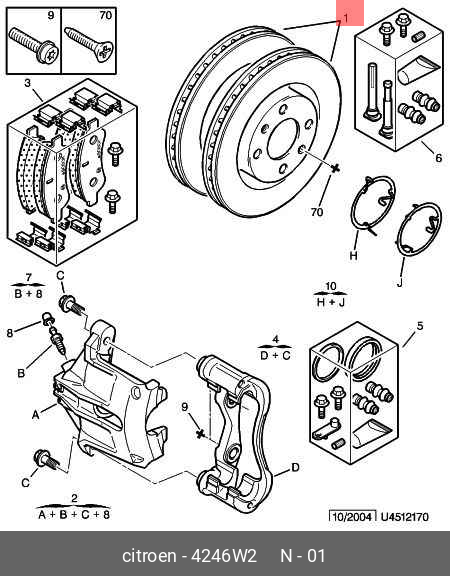 9
70
1
3
6
70
H
J
7
B + 8
C
10
H + J
8
B
4
D + C
5
A
9
D
C
2
A + B + C + 8
10/2004 U4512170
citroen - 4246W2 N - 01