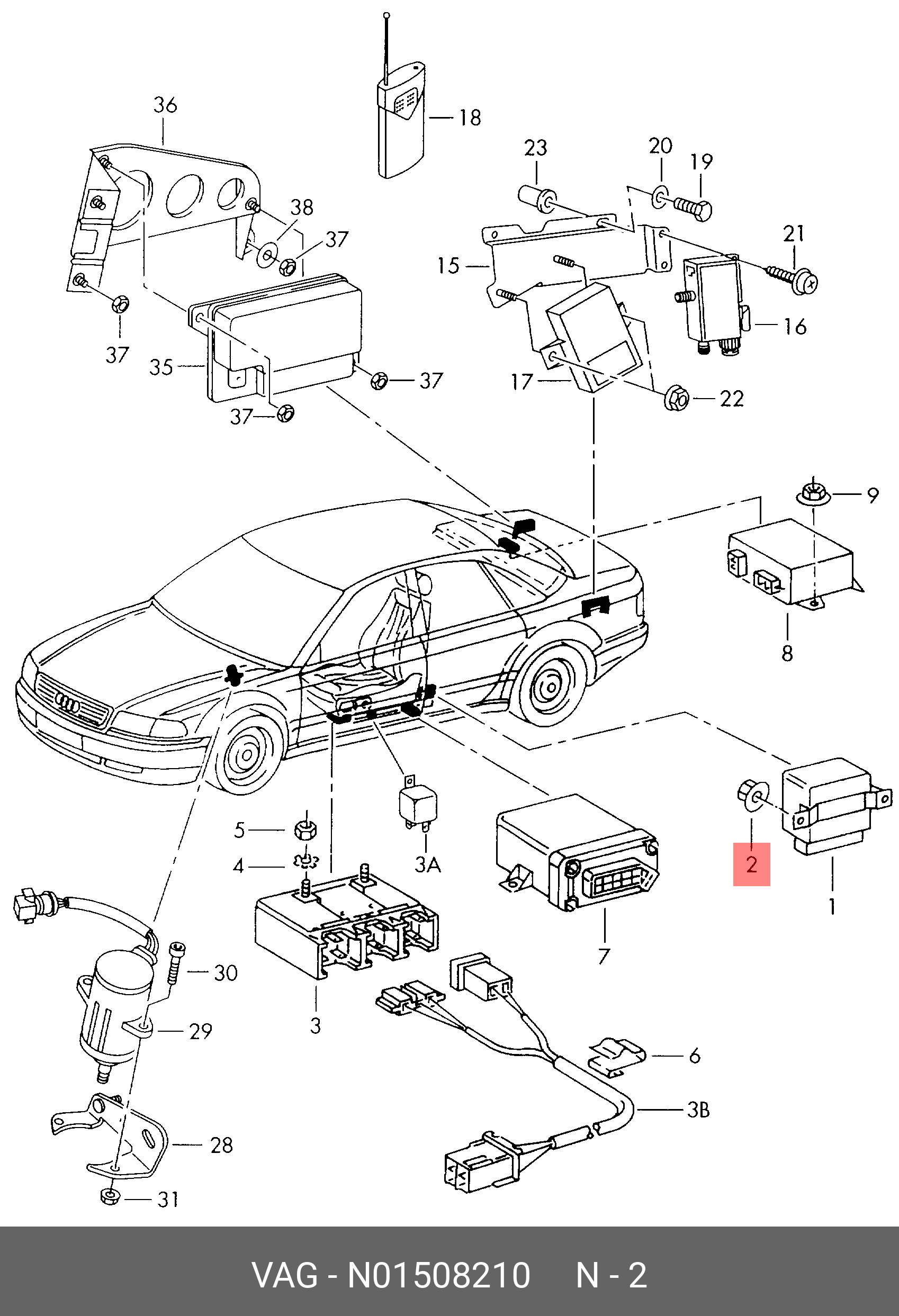 36
18
23
20
19
38
37
21
15
16
37
35
37
17
22
37
9
8
5
4
3A
2
1
7
30
3
29
6
3B
28
31
VAG - N01508210 N - 2