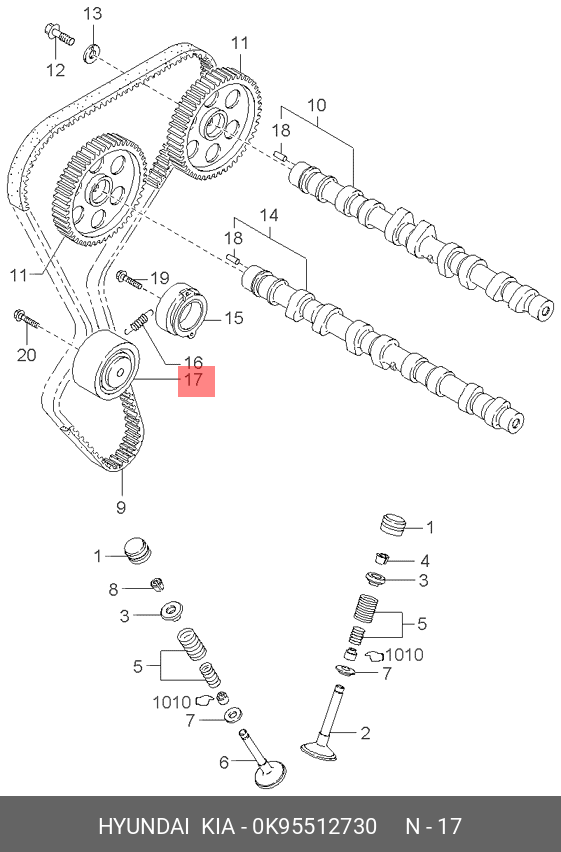 13
12
11
10
18
14
18
11
19
15
20
16
17
9
1
1
4
8
3
3
5
5
1010
7
1010
7
2
6

HYUNDAI KIA - 0K95512730 N - 17