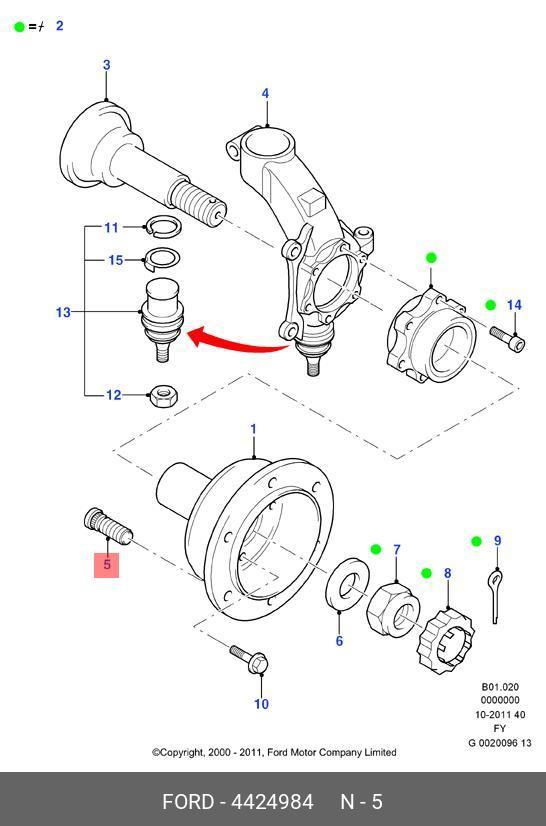 =≠ 2

3

4

11

15

13

12

14

1

5

7

8

9

6

10

B01.020
0000000
10-2011 40
FY
G 0020096 13

©Copyright, 2000 - 2011, Ford Motor Company Limited

FORD - 4424984 N - 5