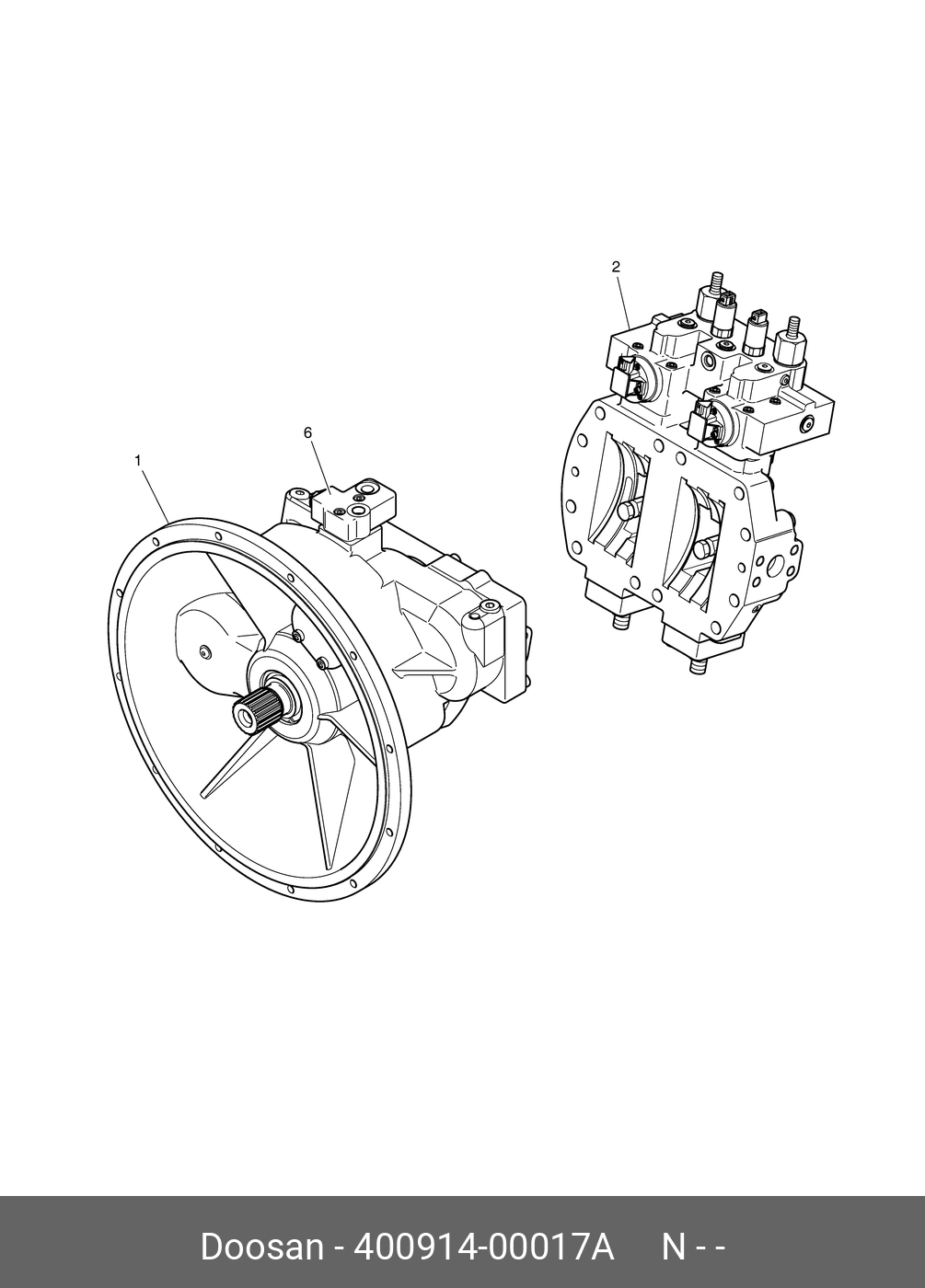 2

6

1

Doosan - 400914-00017A N - -