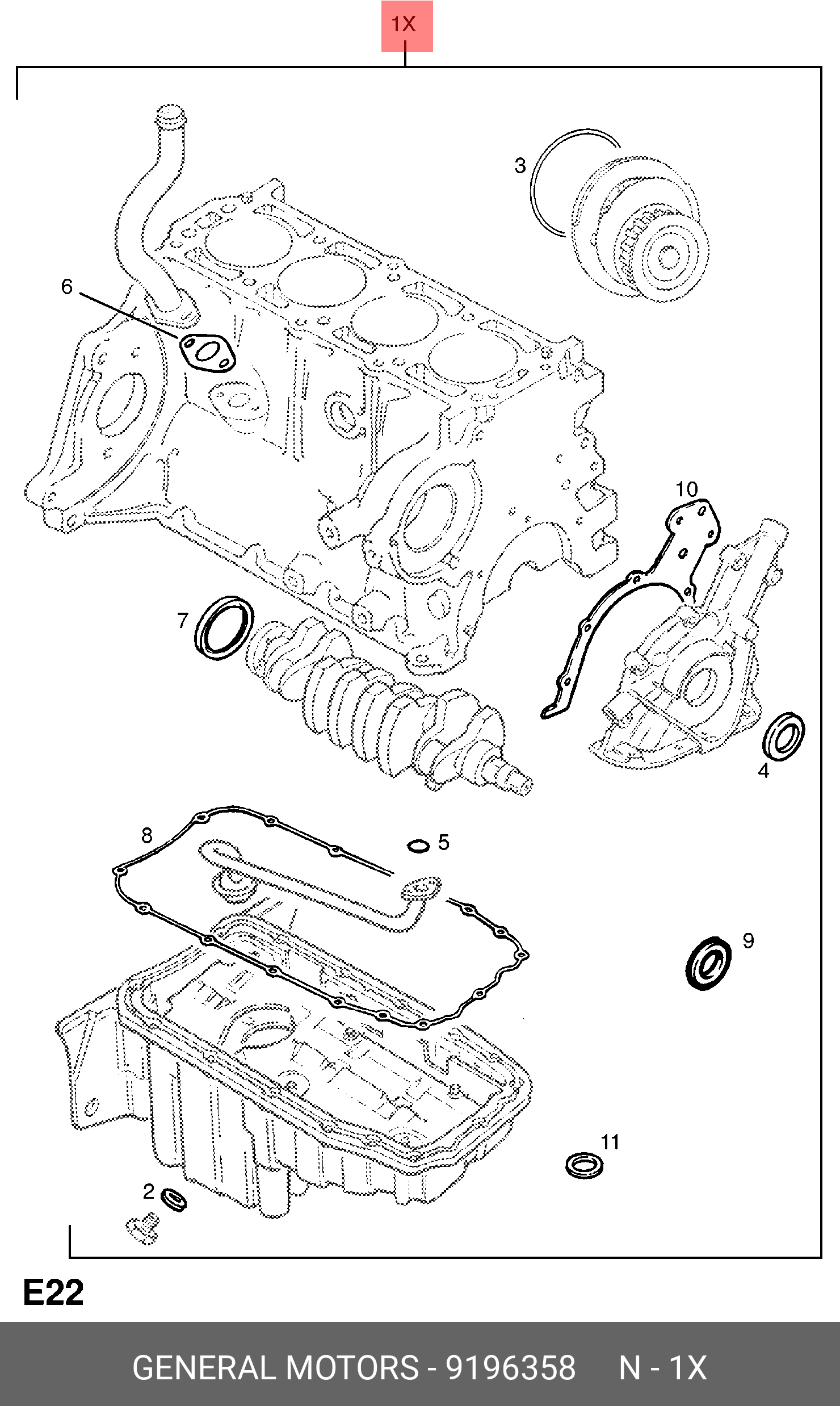 1X

3

6

10

7

4

8

5

9

11

2

E22

GENERAL MOTORS - 9196358 N - 1X