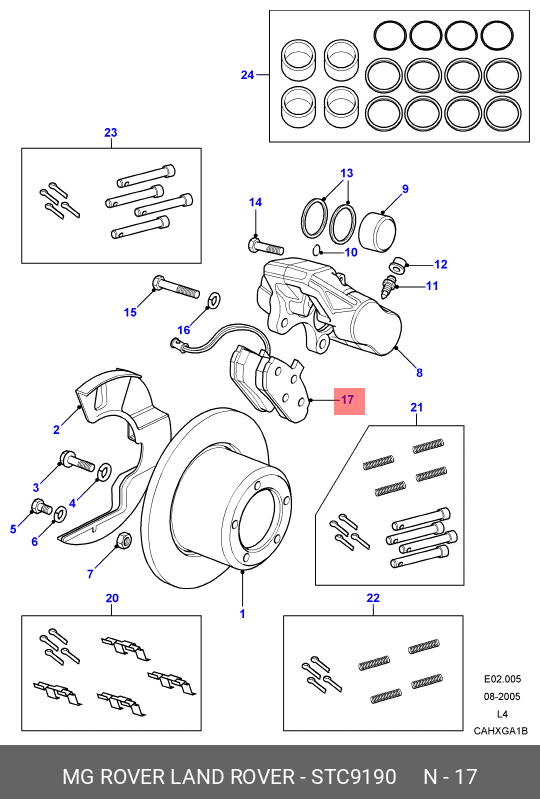 24

23

13

9

14

10

12

11

15

16

8

17

2

21

3

4

5

6

7

1

20

22

E02.005
08-2005
L4
CAHXGA1B

MG ROVER LAND ROVER - STC9190 N - 17