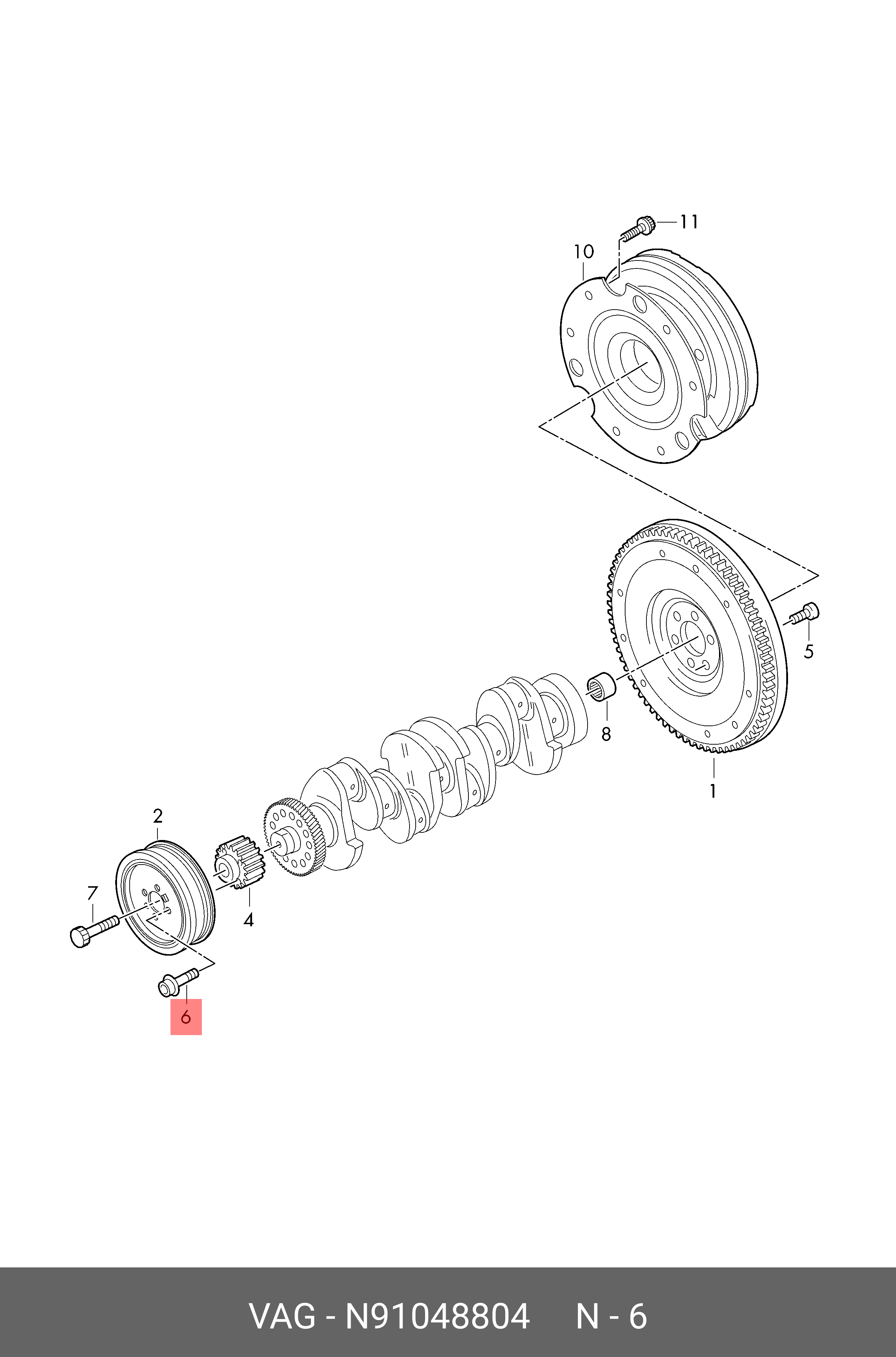 11
10
5
8
1
2
4
7
6

VAG - N91048804 N - 6