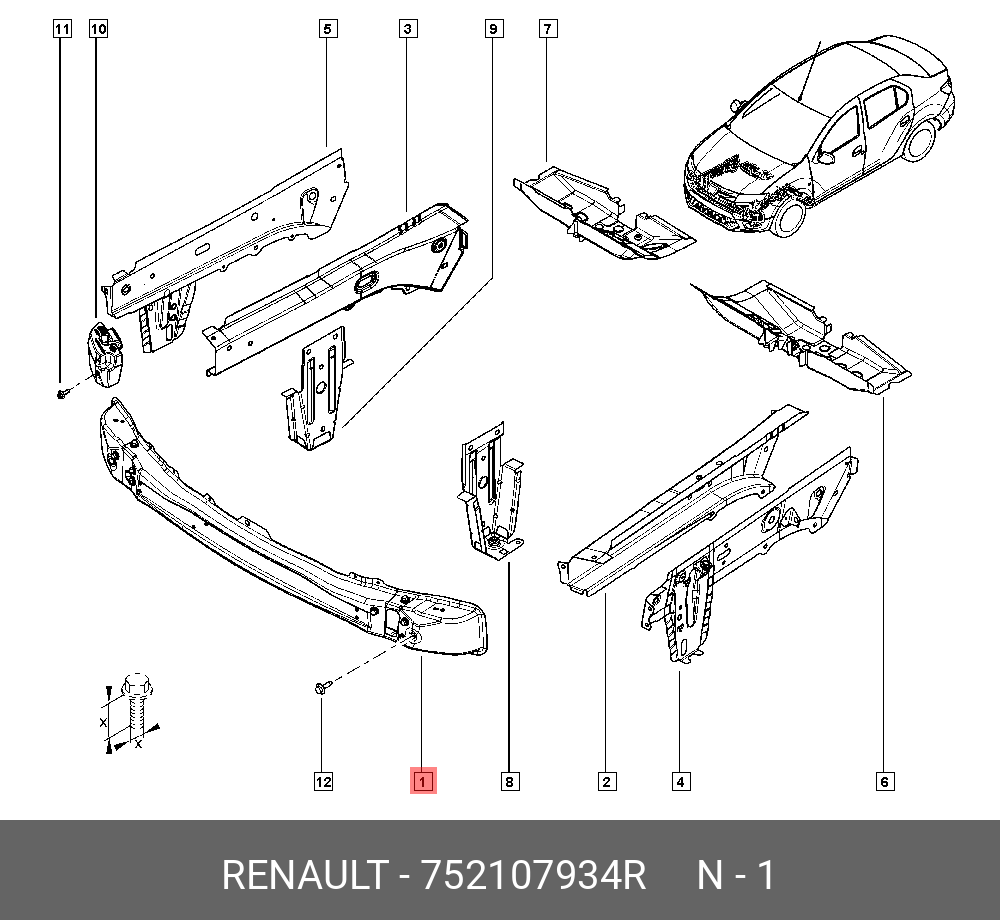 11
10
5
3
9
7
X
X
12
1
8
2
4
6
RENAULT - 752107934R N - 1