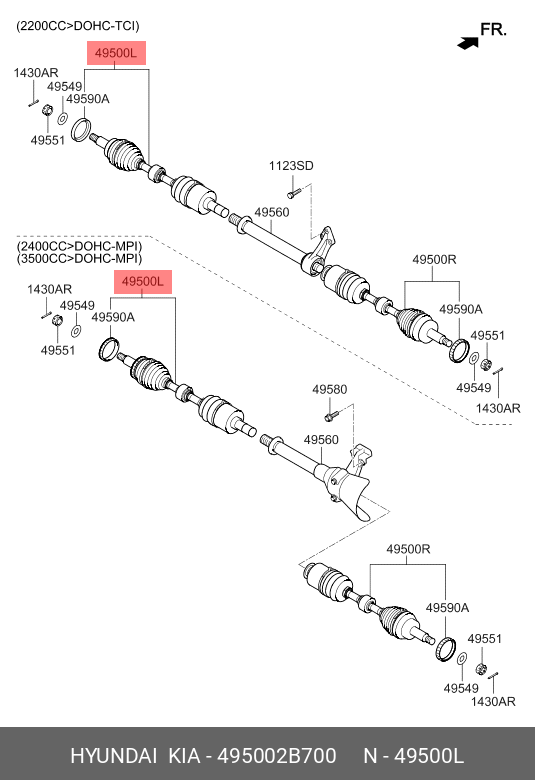 (2200CC>DOHC-TCI)

FR.

49500L

1430AR
49549
49590A
49551

1123SD
49560

49500R
49590A
49551
49549
1430AR

(2400CC>DOHC-MPI)
(3500CC>DOHC-MPI)

49500L

1430AR
49549
49590A
49551

49580
49560

49500R
49590A
49551
49549
1430AR

HYUNDAI KIA - 495002B700 N - 49500L