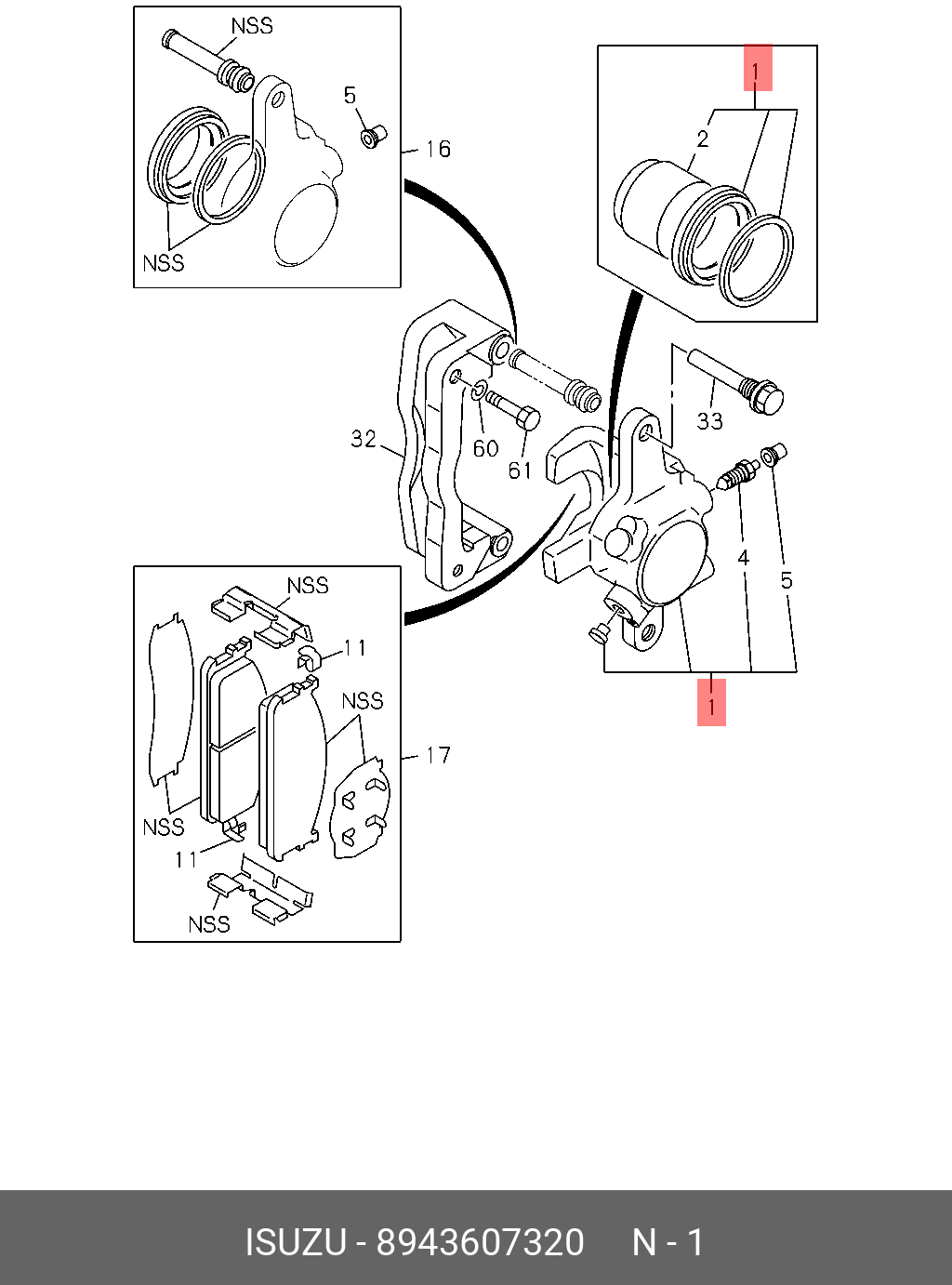 NSS
5
16
NSS
1
2
32
60
61
33
4
5
1
NSS
11
NSS
17
NSS
11
NSS

ISUZU - 8943607320 N - 1