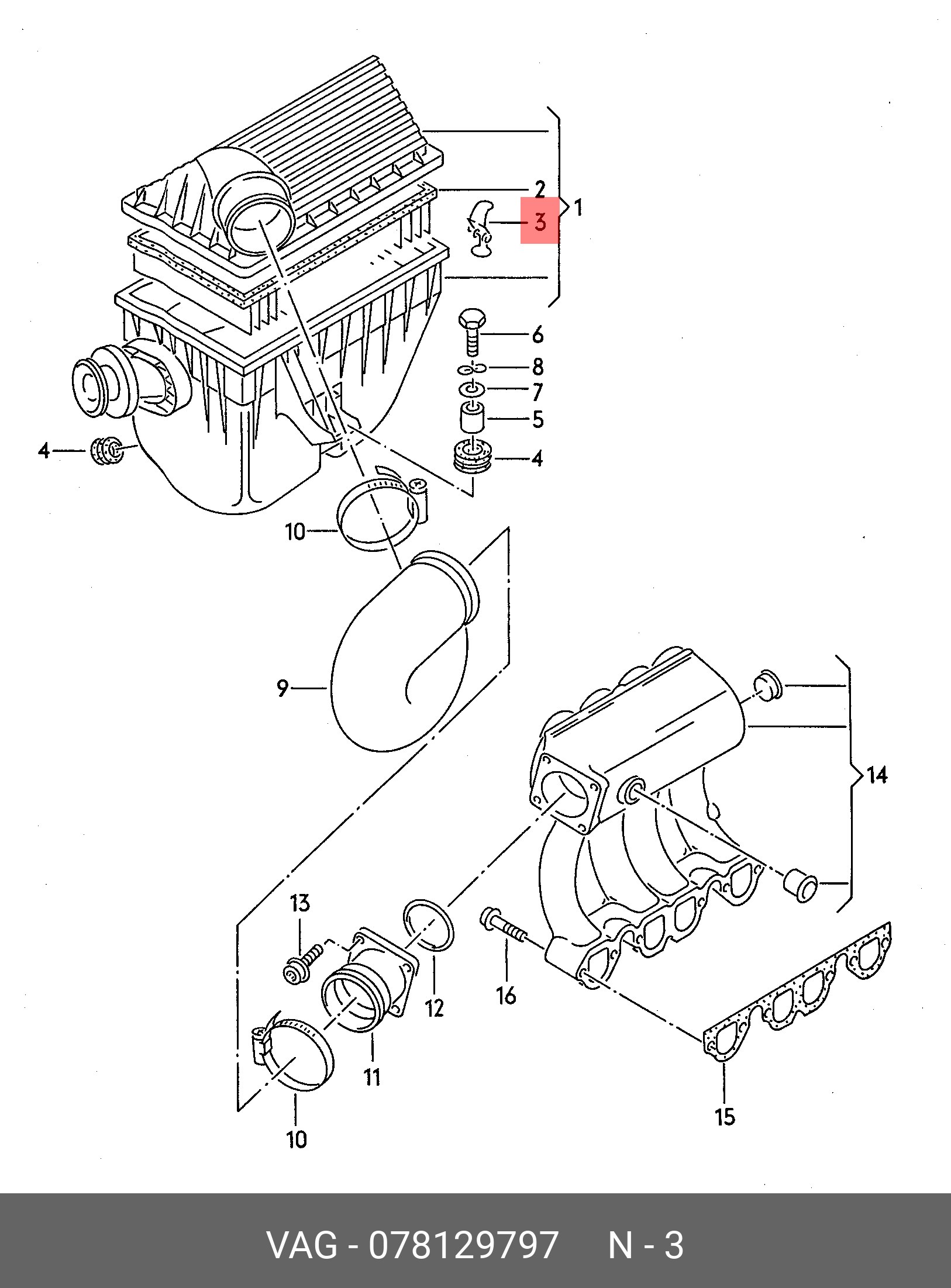 2
3
1
6
8
7
5
4
4
10
9
14
13
12
16
11
10
15

VAG - 078129797 N - 3