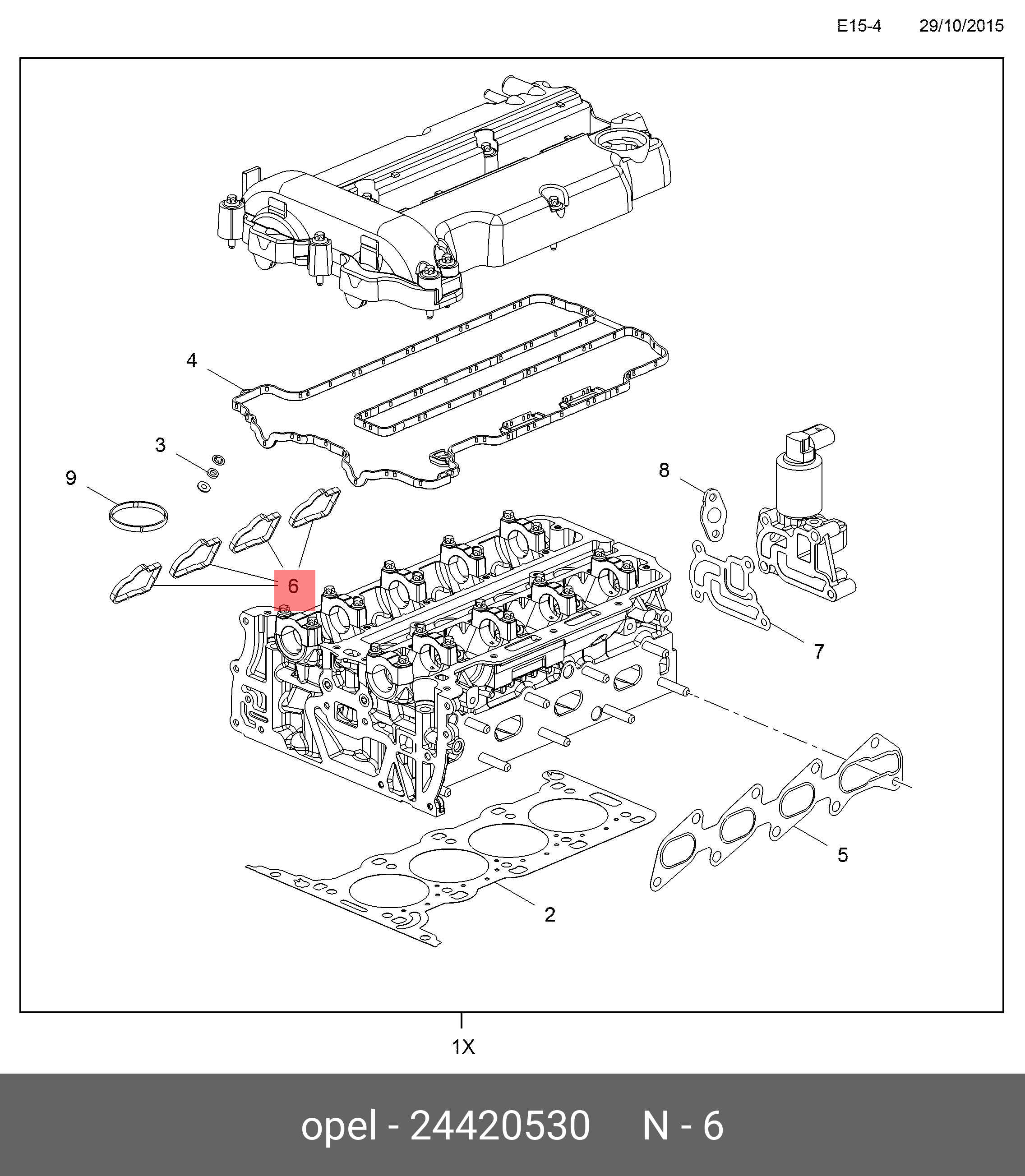 E15-4 29/10/2015

4

3

9

8

6

7

5

2

1X

opel - 24420530 N - 6