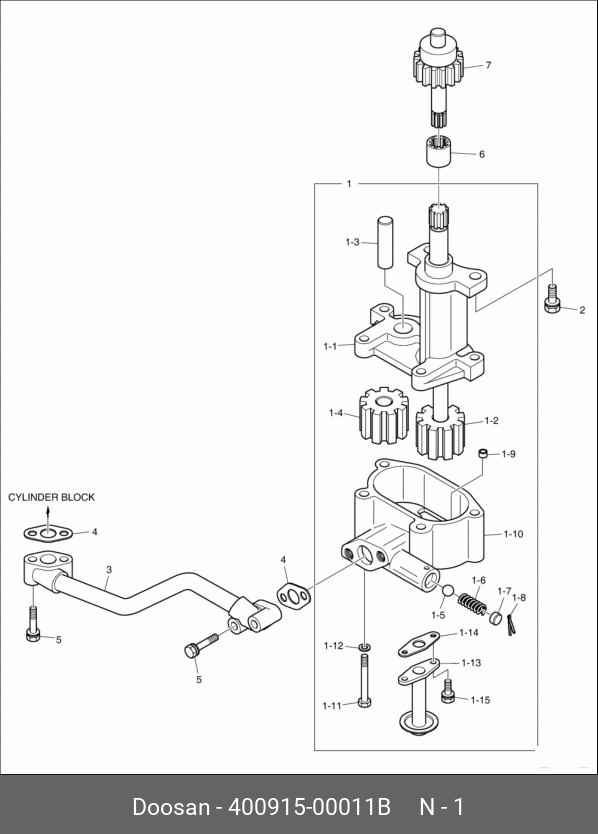 7

6

1

1-3

2

1-1

1-4

1-2

1-9

CYLINDER BLOCK

4

1-10

3

4

1-6

1-7

1-8

1-5

5

1-14

1-12

5

1-13

1-11

1-15

Doosan - 400915-00011B N - 1