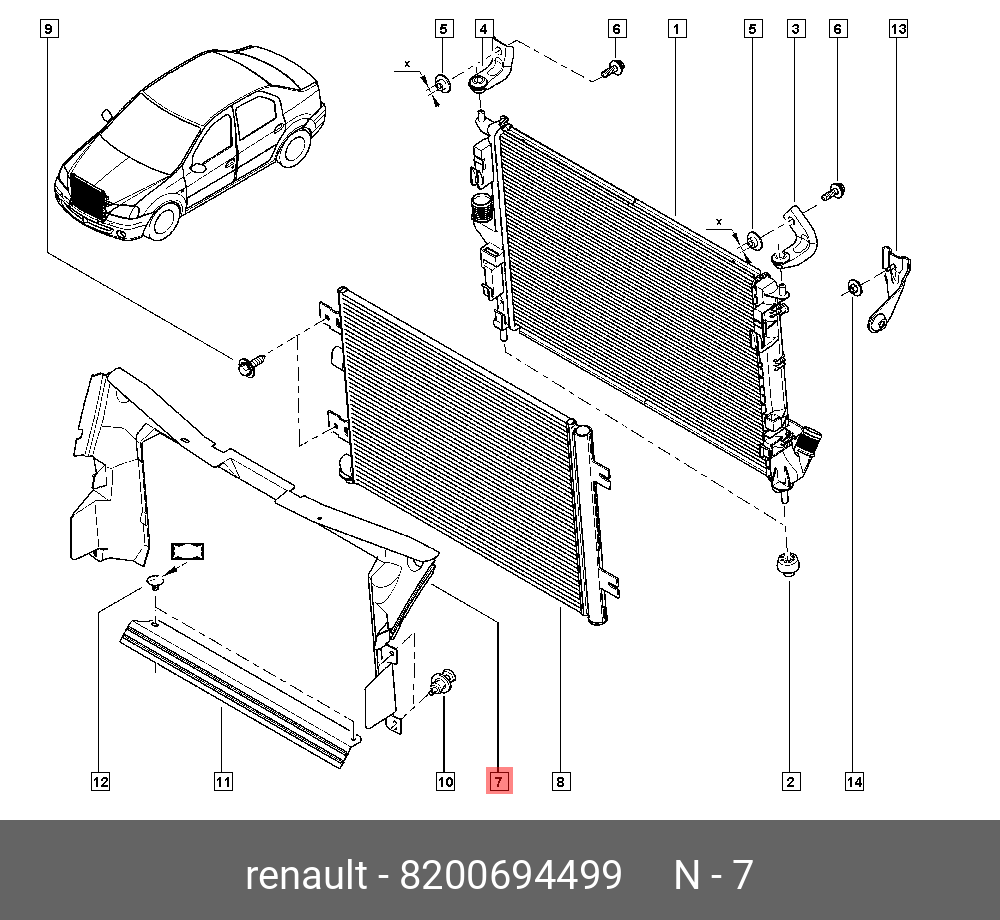 9
5
4
6
1
5
3
6
13
x
x
12
11
10
7
8
2
14

renault - 8200694499 N - 7