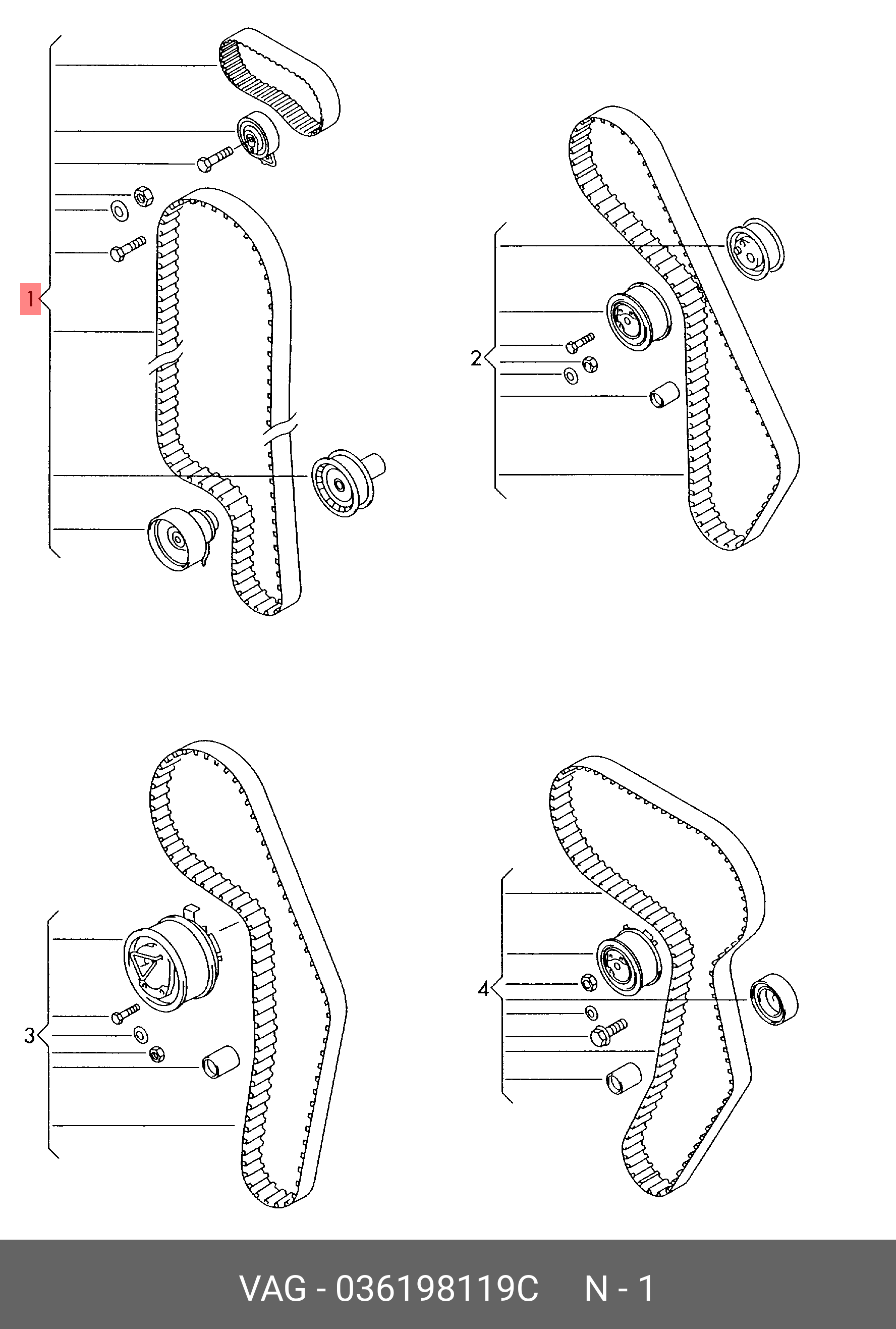 1

2

3

4

VAG - 036198119C N - 1