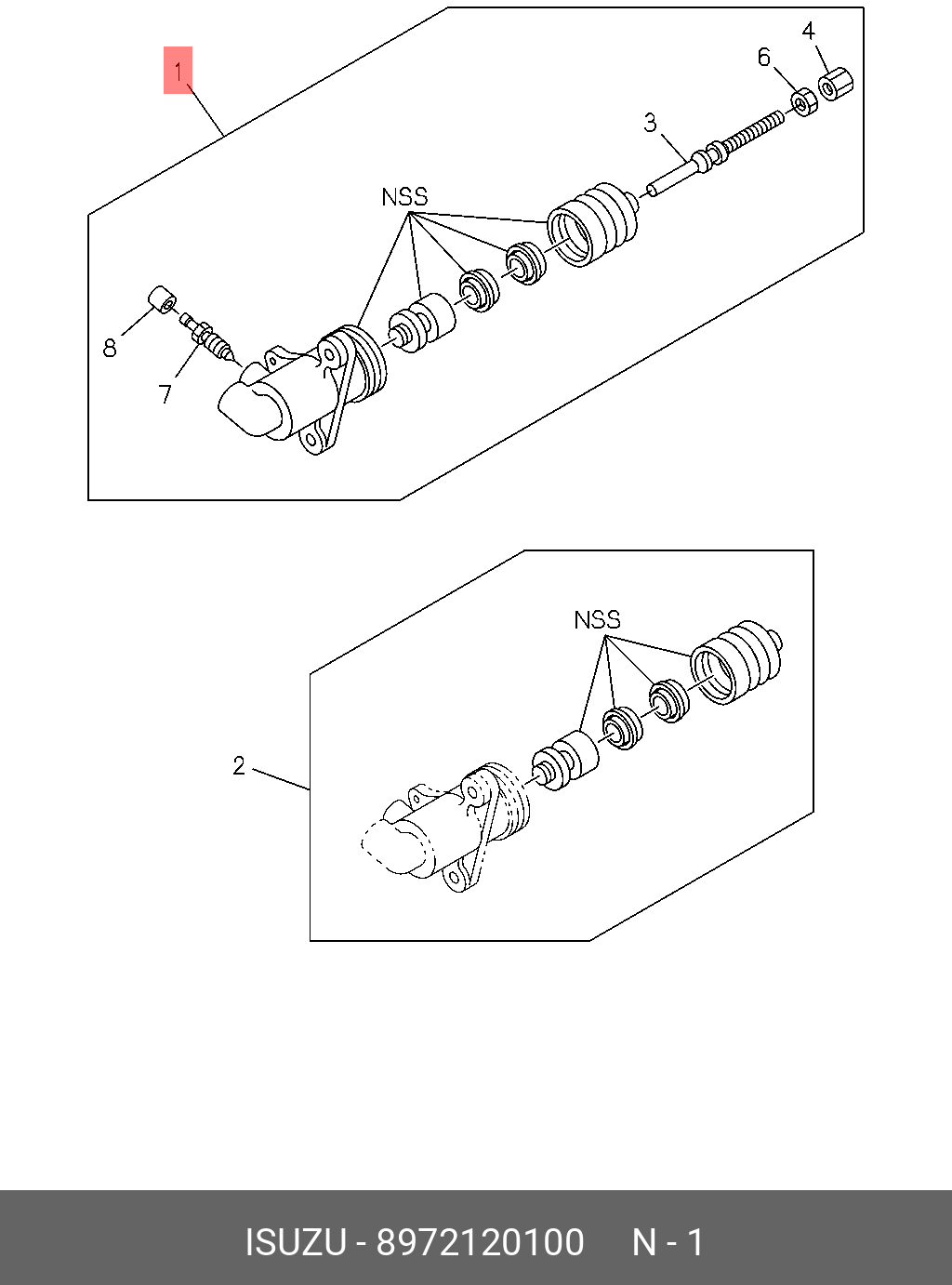 1
4
6
3
NSS
8
7

NSS
2

ISUZU - 8972120100 N - 1