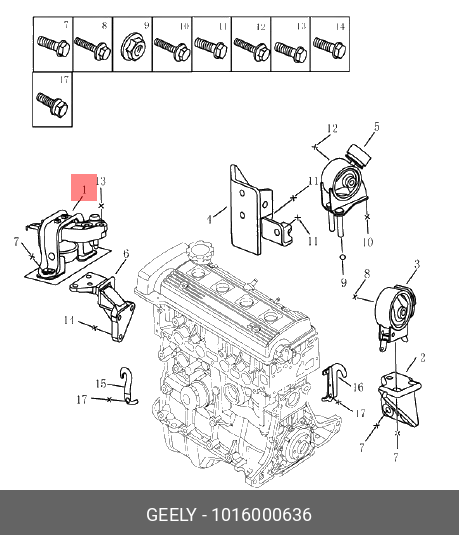 7 8 9 10 11 12 13 14
17

12 5
1 13
11
4
11
10
7 6
9
8 3
14
2
15 16
17 17
7
7

GEELY - 1016000636