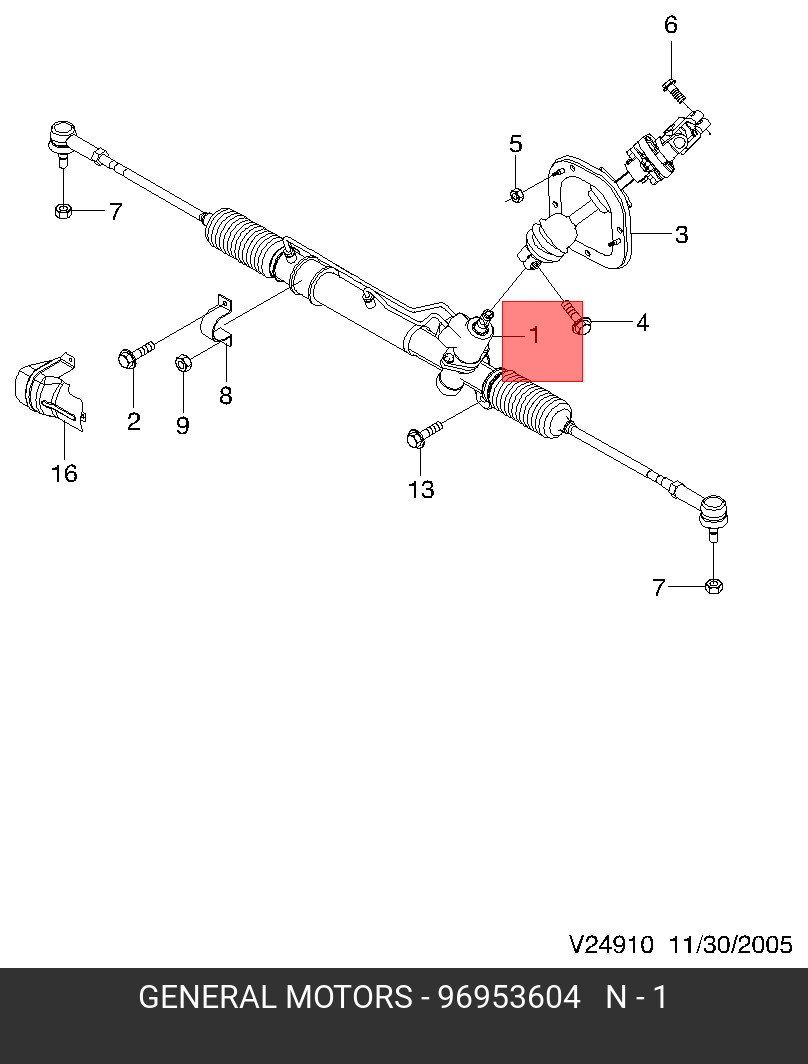 6
5
7
3
1
4
2
9
8
16
13
7

V24910 11/30/2005

GENERAL MOTORS - 96953604 N - 1