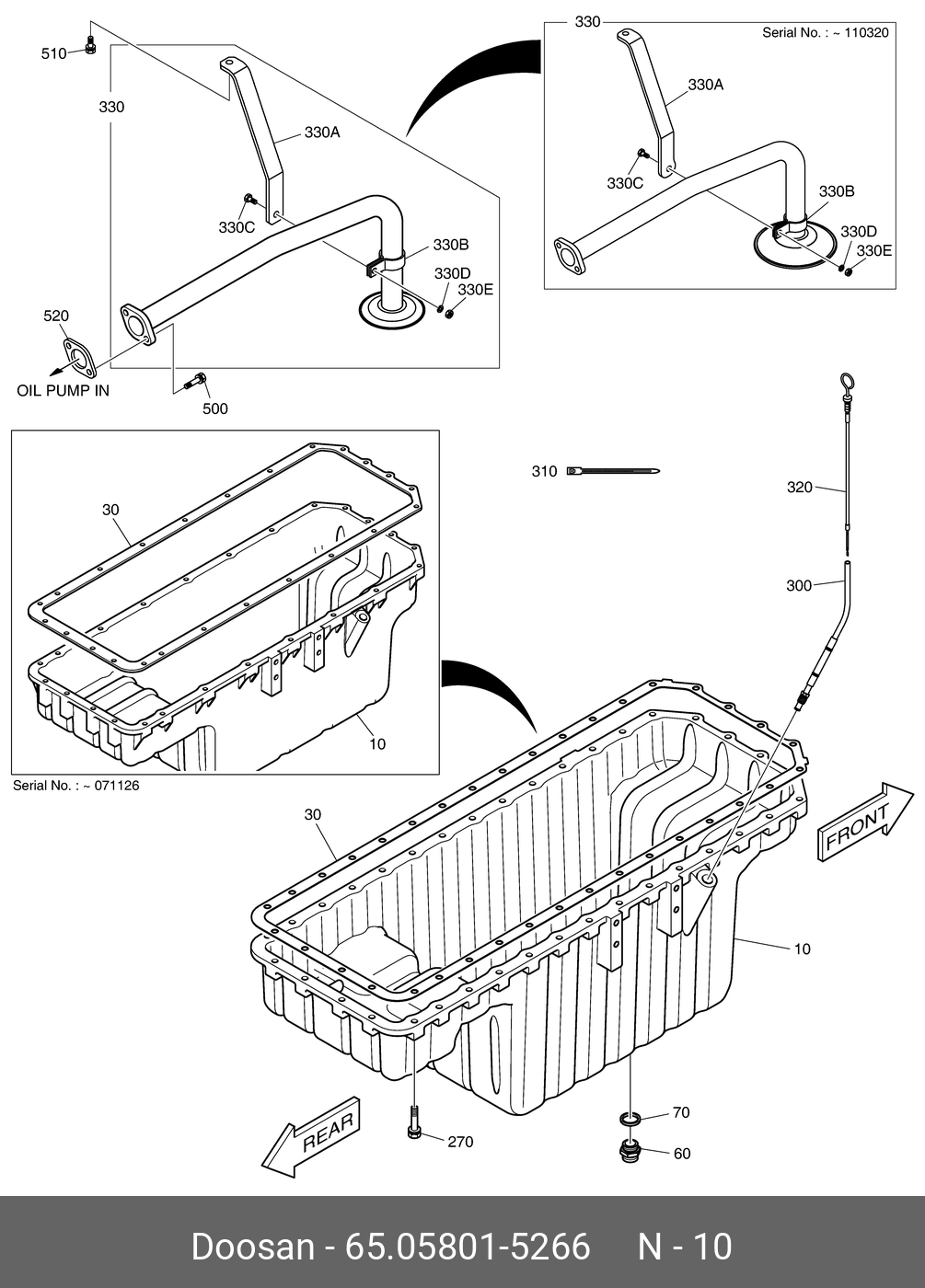 510
330
330A
330C
330B
330D
330E
520
OIL PUMP IN
500

330
Serial No. : ~ 110320
330A
330C
330B
330D
330E

30
10
Serial No. : ~ 071126

310
320
300
30
FRONT
10
REAR
270
70
60

Doosan - 65.05801-5266 N - 10