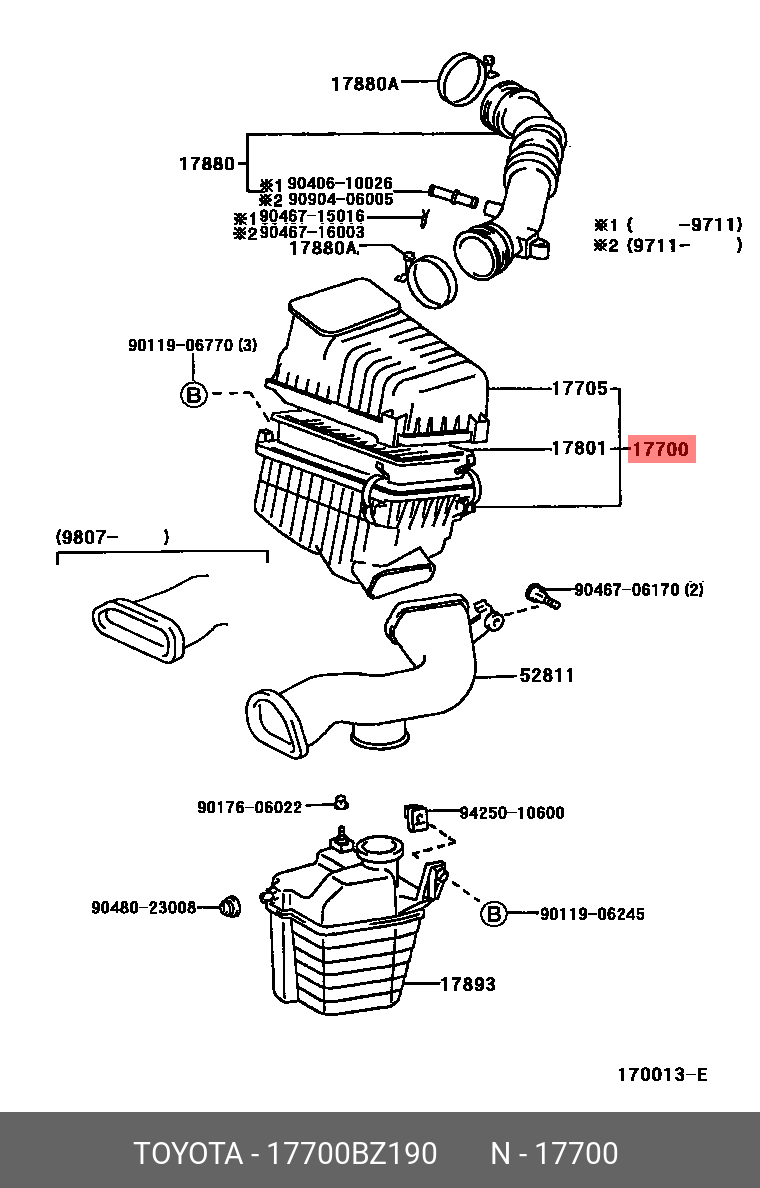 17880A

17880

※1 90406-10026
※2 90904-06005
※1 90467-15016
※2 90467-16003
17880A

※1 ( -9711)
※2 (9711- )

90119-06770 (3)

B

17705

17801

17700

(9807- )

90467-06170 (2)

52811

90176-06022

94250-10600

90480-23008

B

90119-06245

17893

170013-E

TOYOTA - 17700BZ190 N - 17700