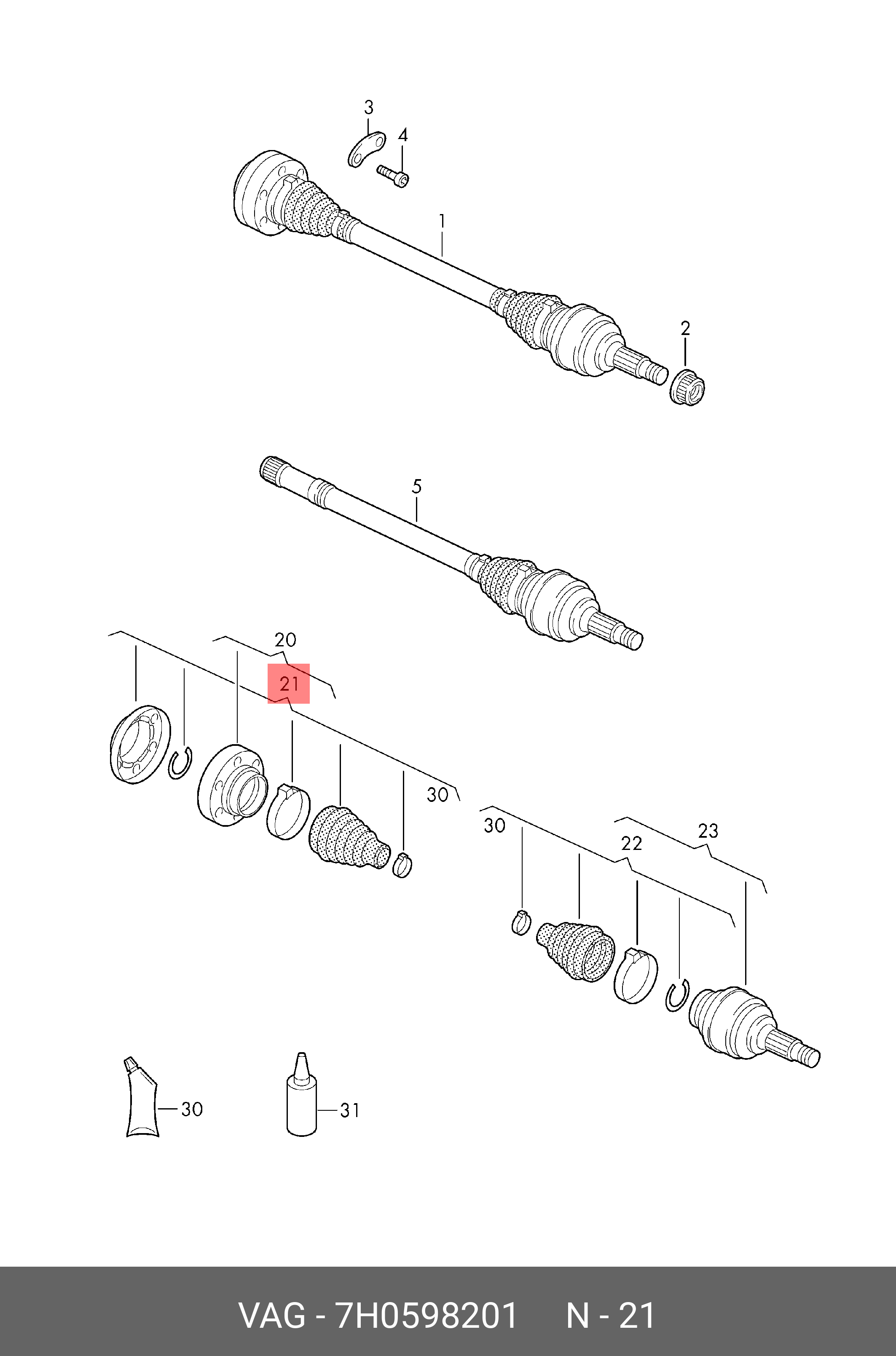 3
4
1
2
5
20
21
30
30
22
23
30
31

VAG - 7H0598201 N - 21