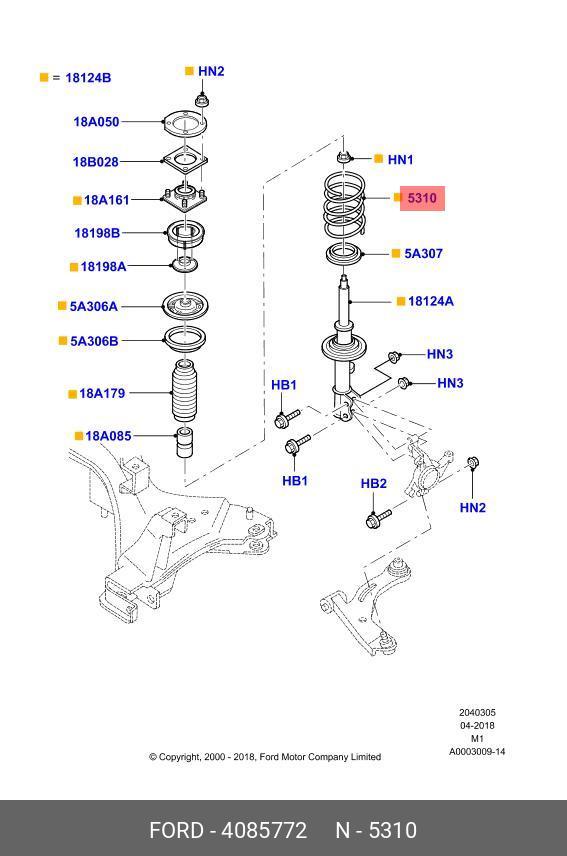 = 18124B

HN2

18A050

18B028

18A161

18198B

18198A

5A306A

5A306B

18A179

18A085

HN1

5310

5A307

18124A

HN3

HN3

HB1

HB1

HB2

HN2

2040305
04-2018
M1
A0003009-14

© Copyright, 2000 - 2018, Ford Motor Company Limited

FORD - 4085772 N - 5310