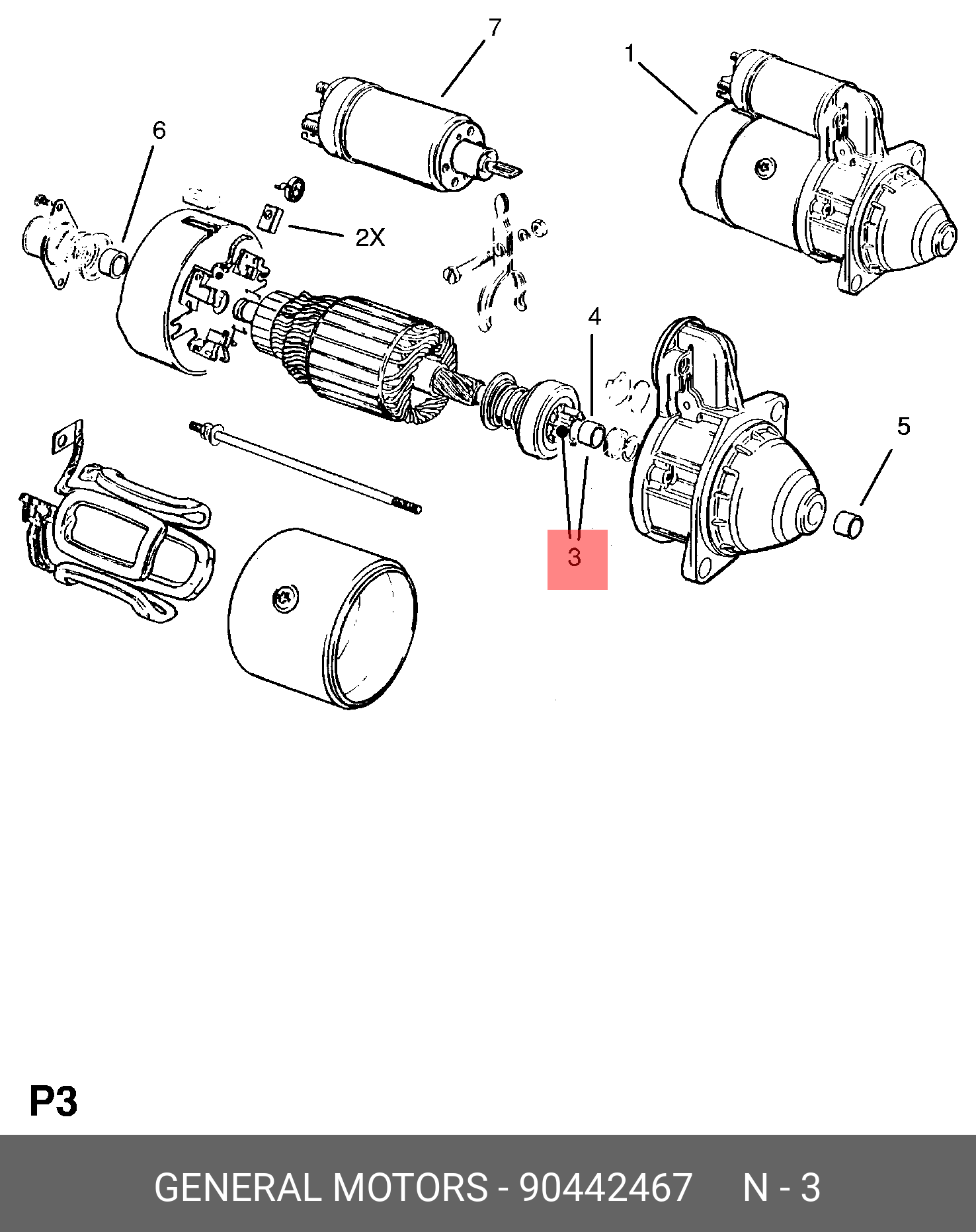 7
1
6
2X
4
5
3

P3

GENERAL MOTORS - 90442467 N - 3