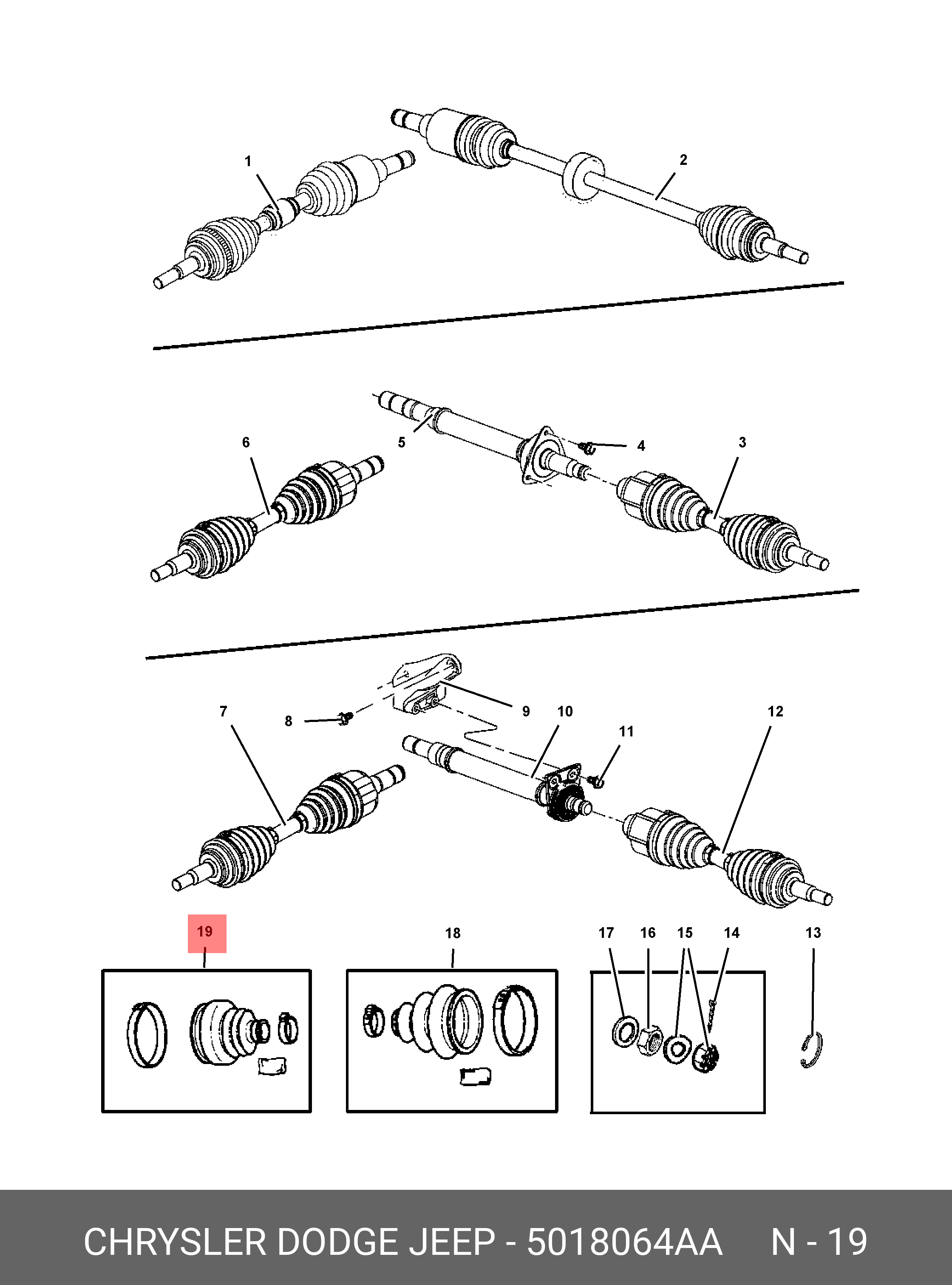 1
2
6
5
4
3
7
8
9
10
11
12
19
18
17
16
15
14
13

CHRYSLER DODGE JEEP - 5018064AA N - 19