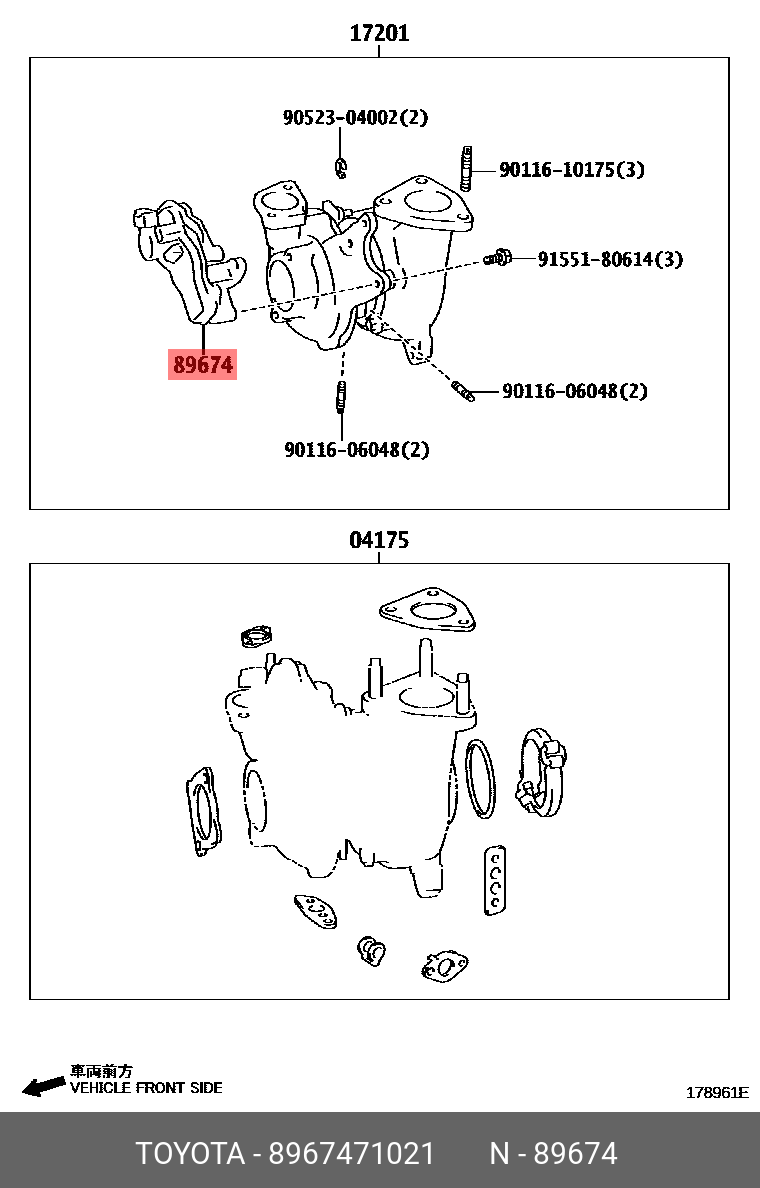 17201

90523-04002(2)

90116-10175(3)

91551-80614(3)

89674

90116-06048(2)

90116-06048(2)

04175

車両前方
VEHICLE FRONT SIDE

178961E

TOYOTA - 8967471021　　N - 89674