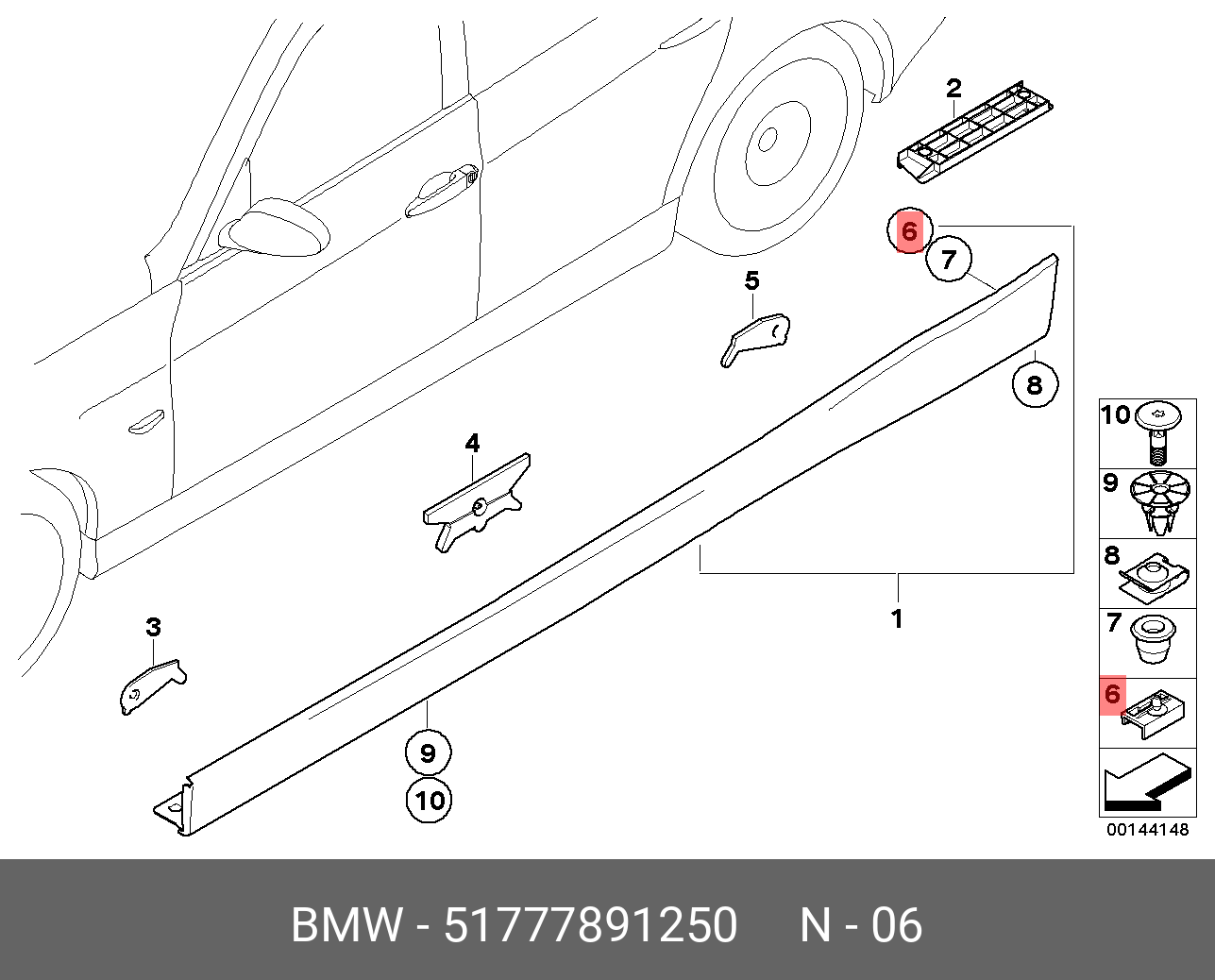 2
6
7
5
8
4
1
3
9
10
10
9
8
7
6
00144148
BMW - 51777891250 N - 06