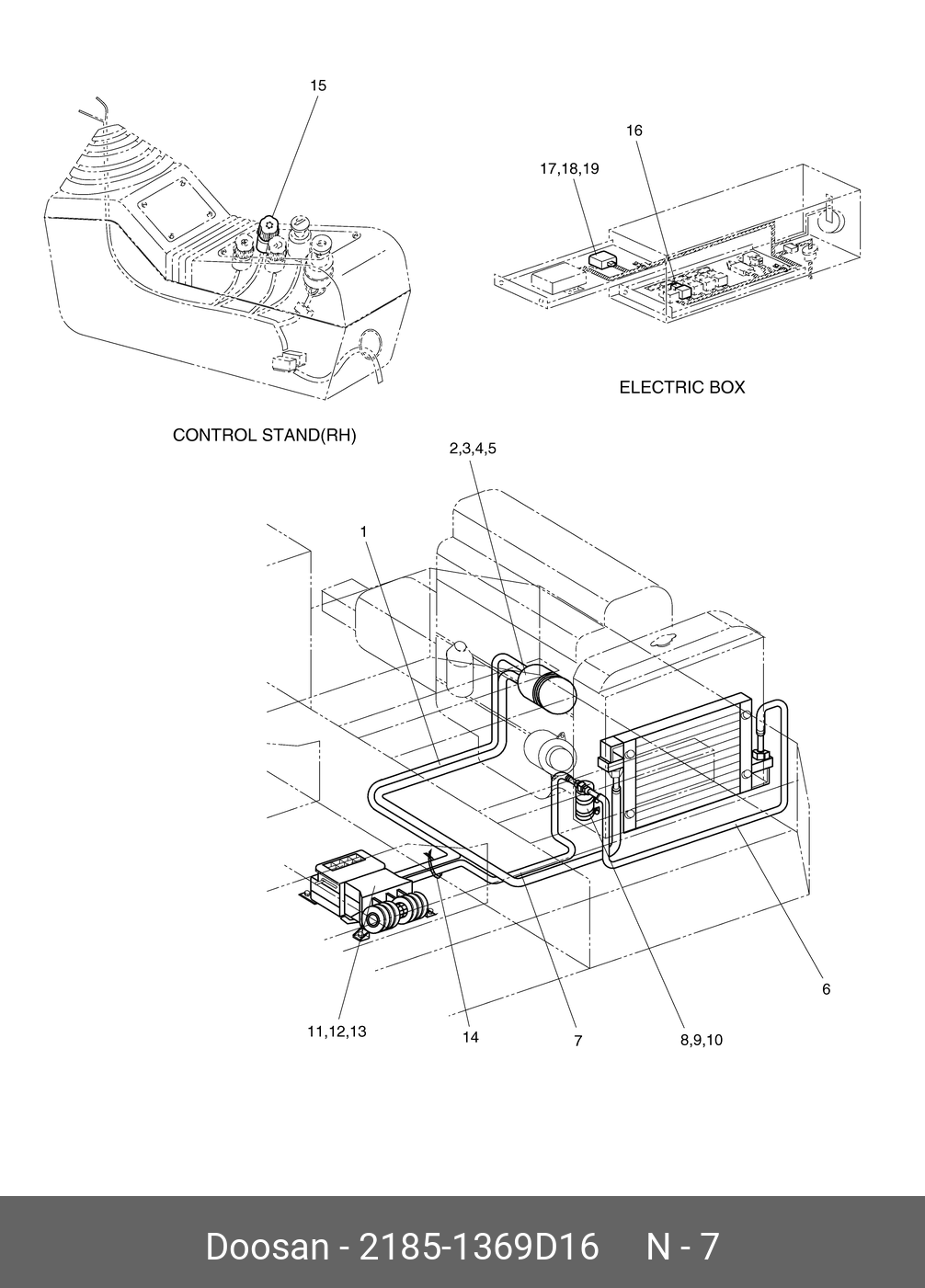 15

16

17,18,19

ELECTRIC BOX

CONTROL STAND(RH)

2,3,4,5

1

6

11,12,13

14

7

8,9,10

Doosan - 2185-1369D16 N - 7