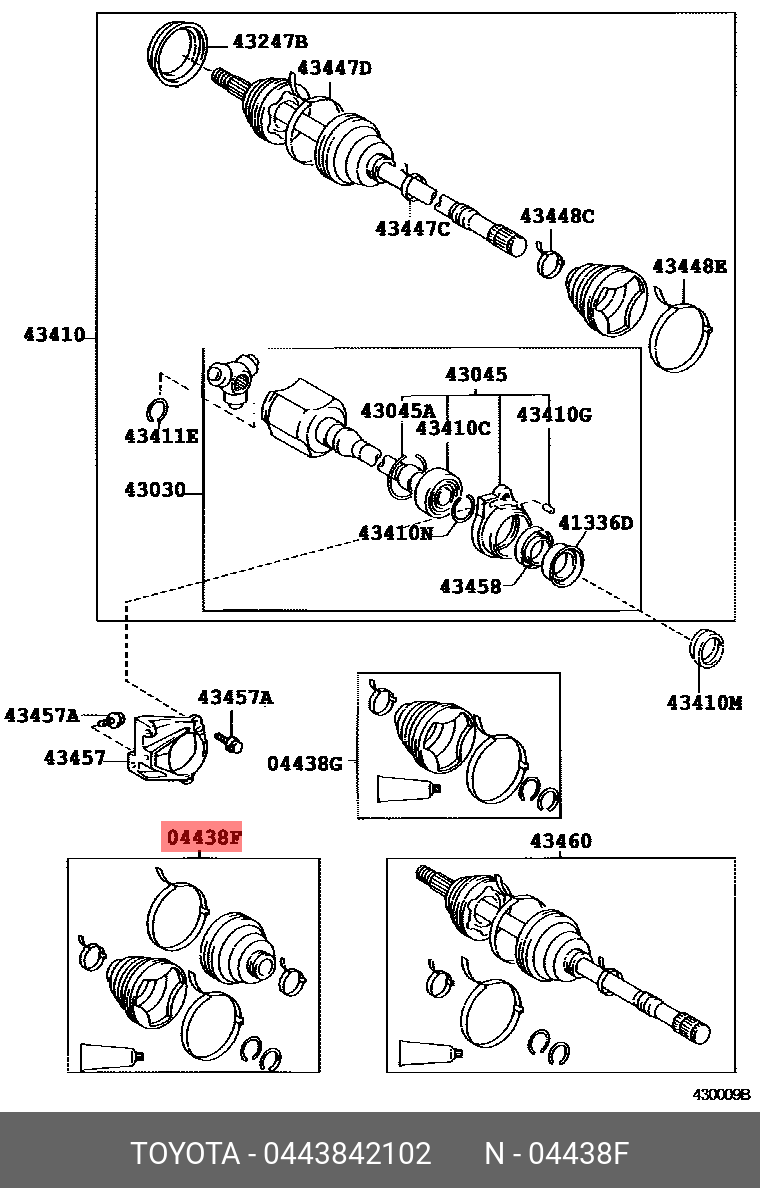 43247B
43447D
43447C
43448C
43448E
43410
43045
43045A
43410C
43410G
43411E
43030
43410N
41336D
43458
43410M
43457A
43457A
43457
04438G
04438F
43460
430009B
TOYOTA - 0443842102 N - 04438F