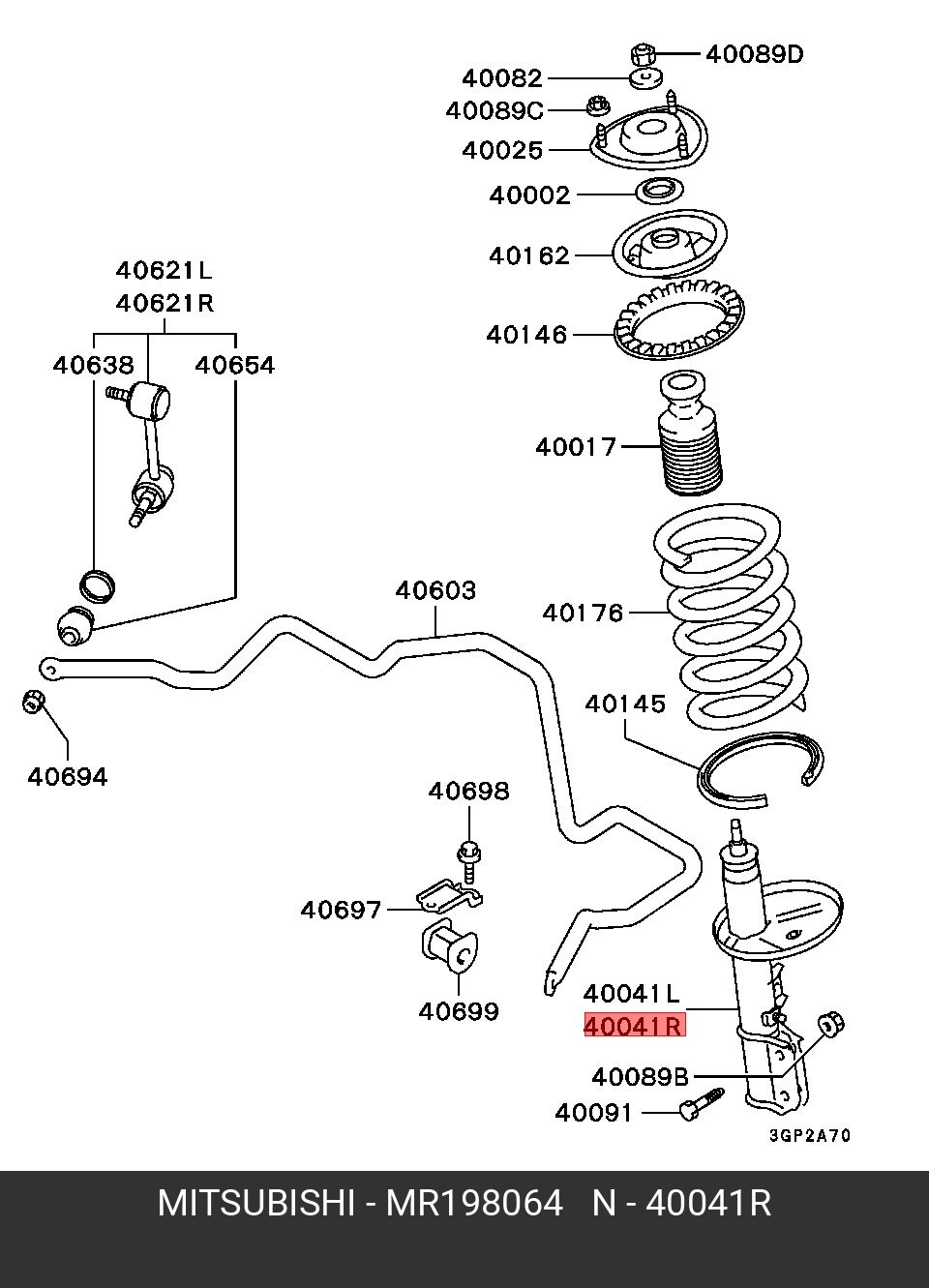 40089D
40082
40089C
40025
40002
40162
40146
40017
40176
40145
40621L
40621R
40638
40654
40603
40694
40698
40697
40699
40041L
40041R
40089B
40091
3GP2A70

MITSUBISHI - MR198064 N - 40041R