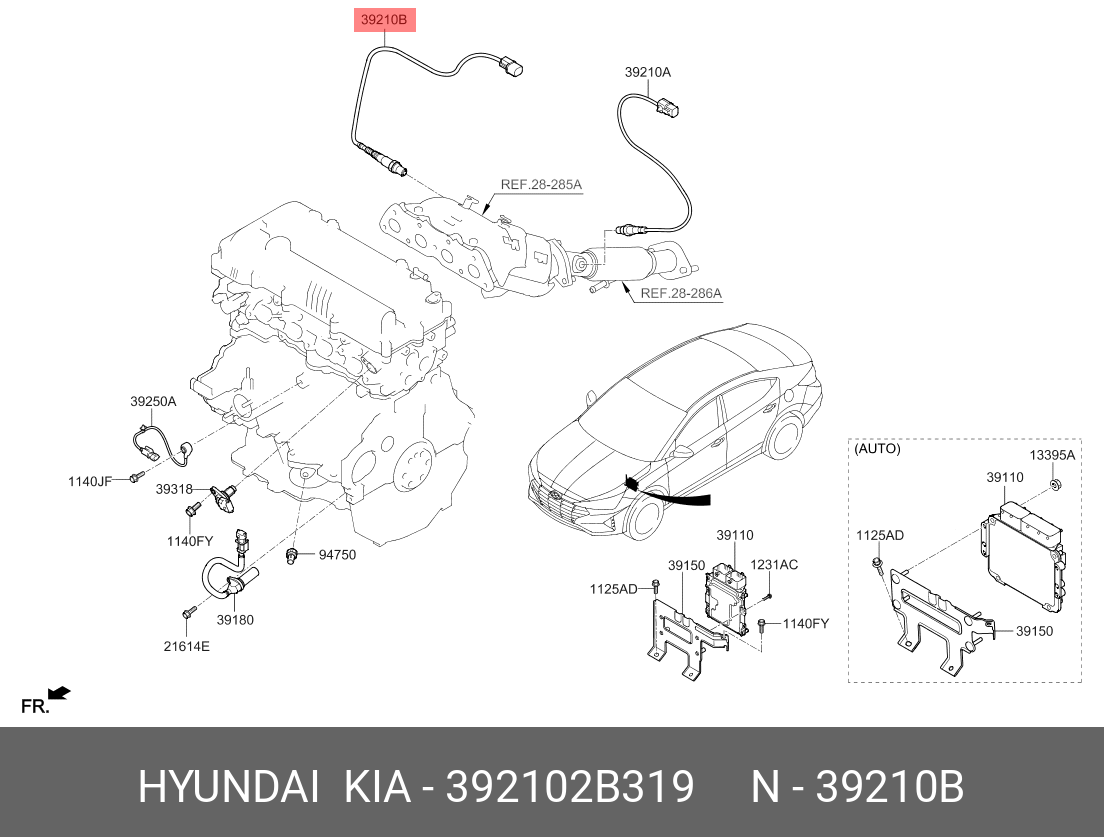 39210B

39210A

REF.28-285A

REF.28-286A

39250A

1140JF

39318

1140FY

94750

39180

21614E

39110

39150

1231AC

1125AD

1140FY

(AUTO)

13395A

39110

1125AD

39150

FR.

HYUNDAI KIA - 392102B319 N - 39210B