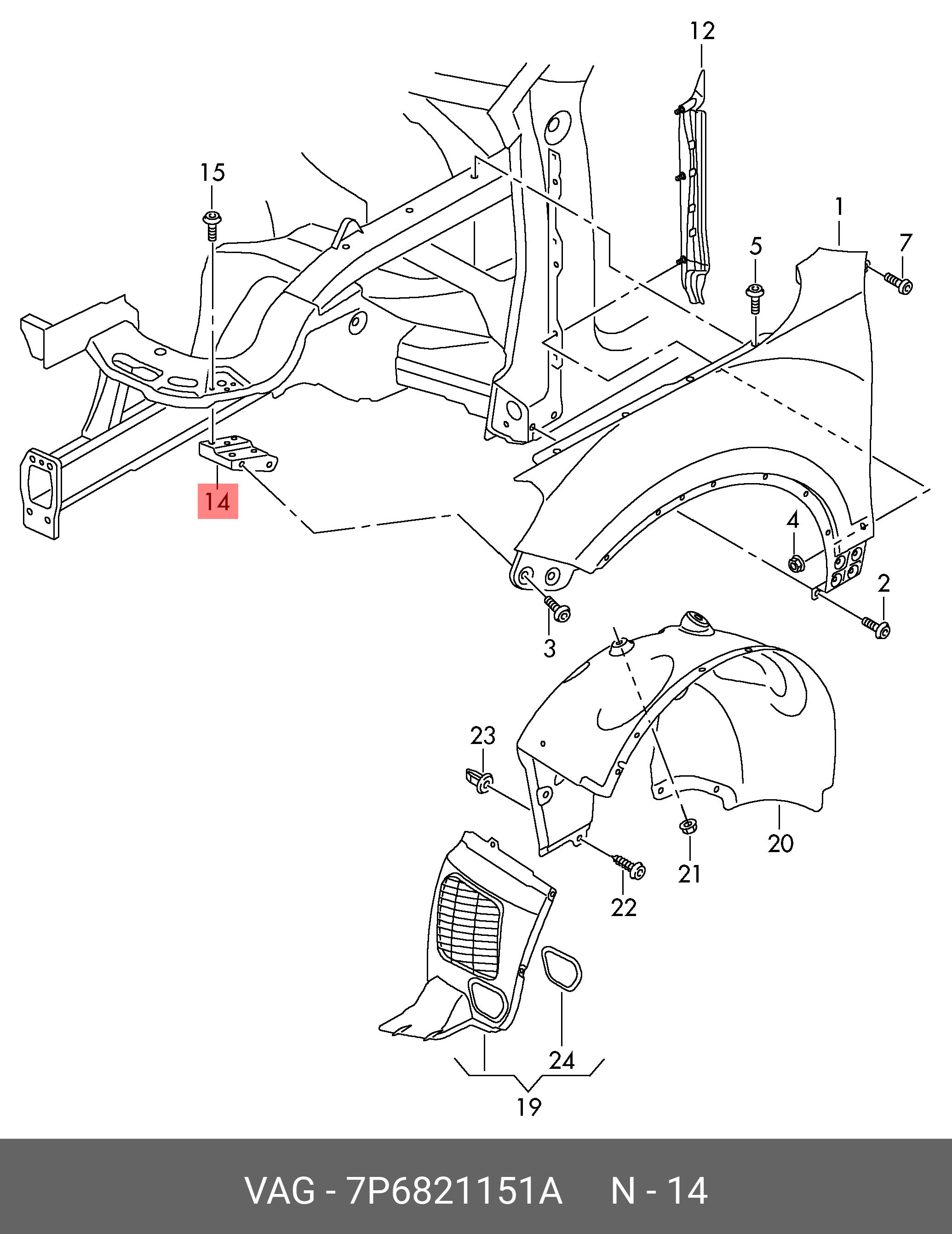 12
15
1
5
7
14
4
2
3
23
20
21
22
24
19

VAG - 7P6821151A N - 14