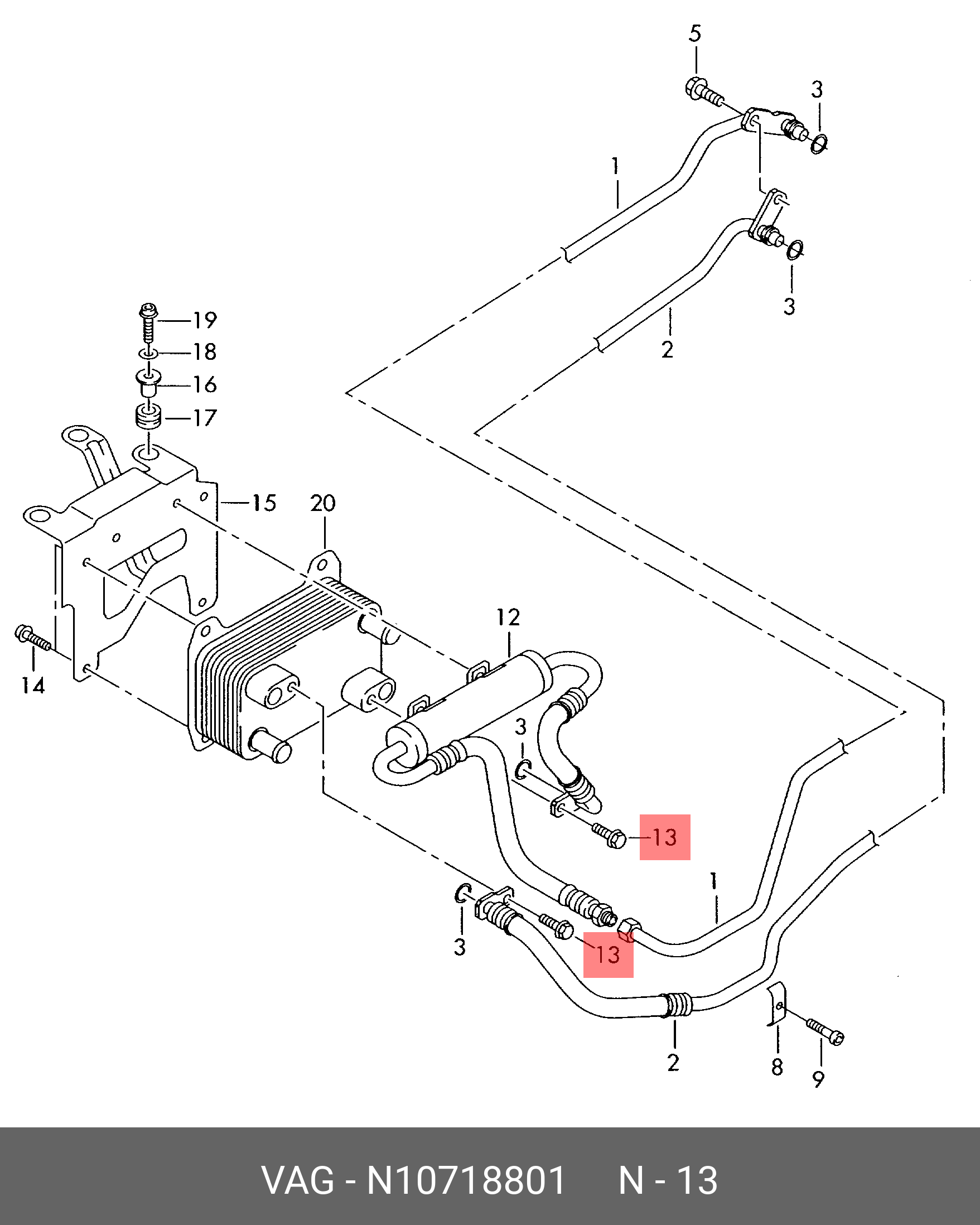 5
3
1
3
2
19
18
16
17
15
20
12
14
3
13
1
3
13
2
8
9

VAG - N10718801 N - 13