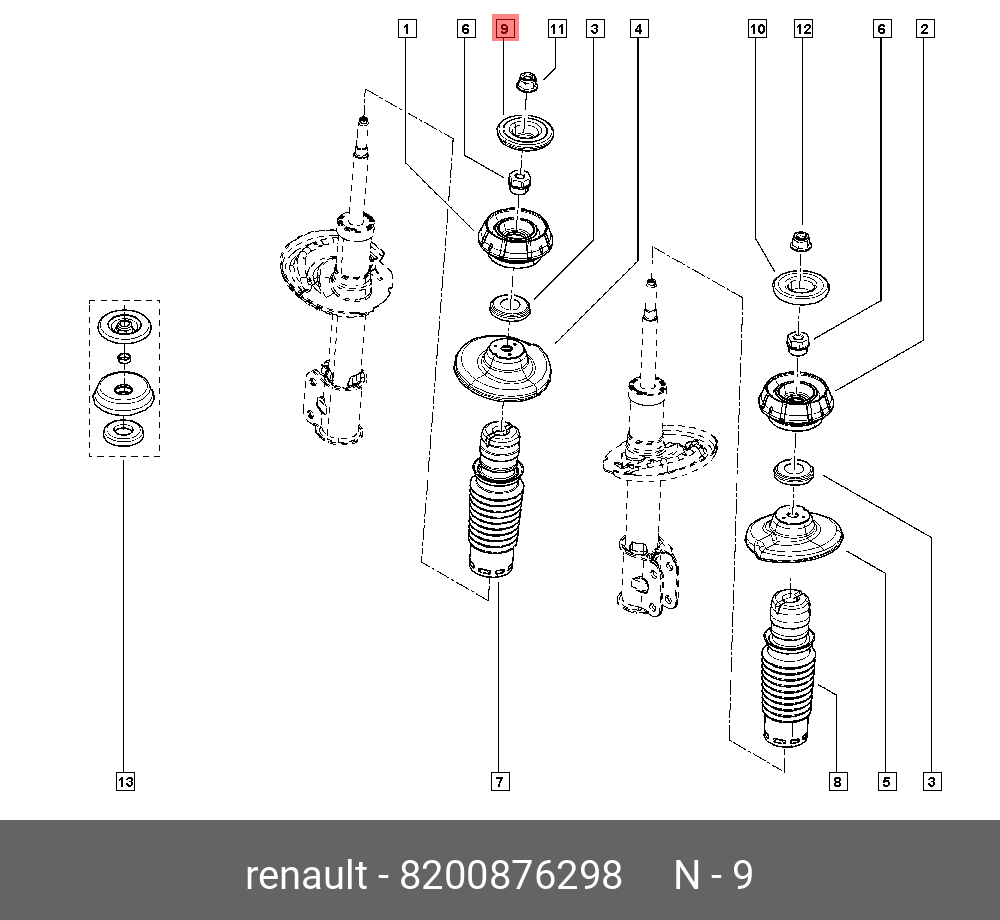 1
6
9
11
3
4
10
12
6
2
13
7
8
5
3

renault - 8200876298 N - 9