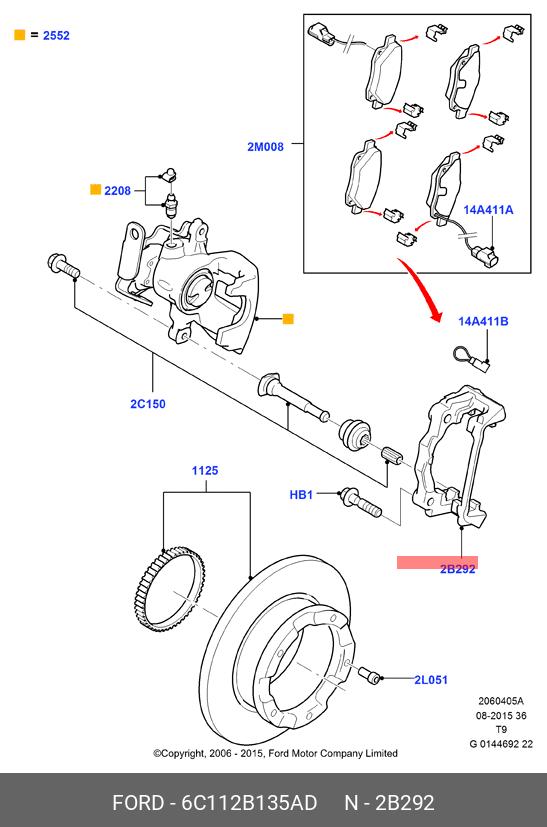 = 2552

2M008

2208

14A411A

14A411B

2C150

1125

HB1

2B292

2L051

2060405A
08-2015 36
T9
G 0144692 22

©Copyright, 2006 - 2015, Ford Motor Company Limited

FORD - 6C112B135AD N - 2B292