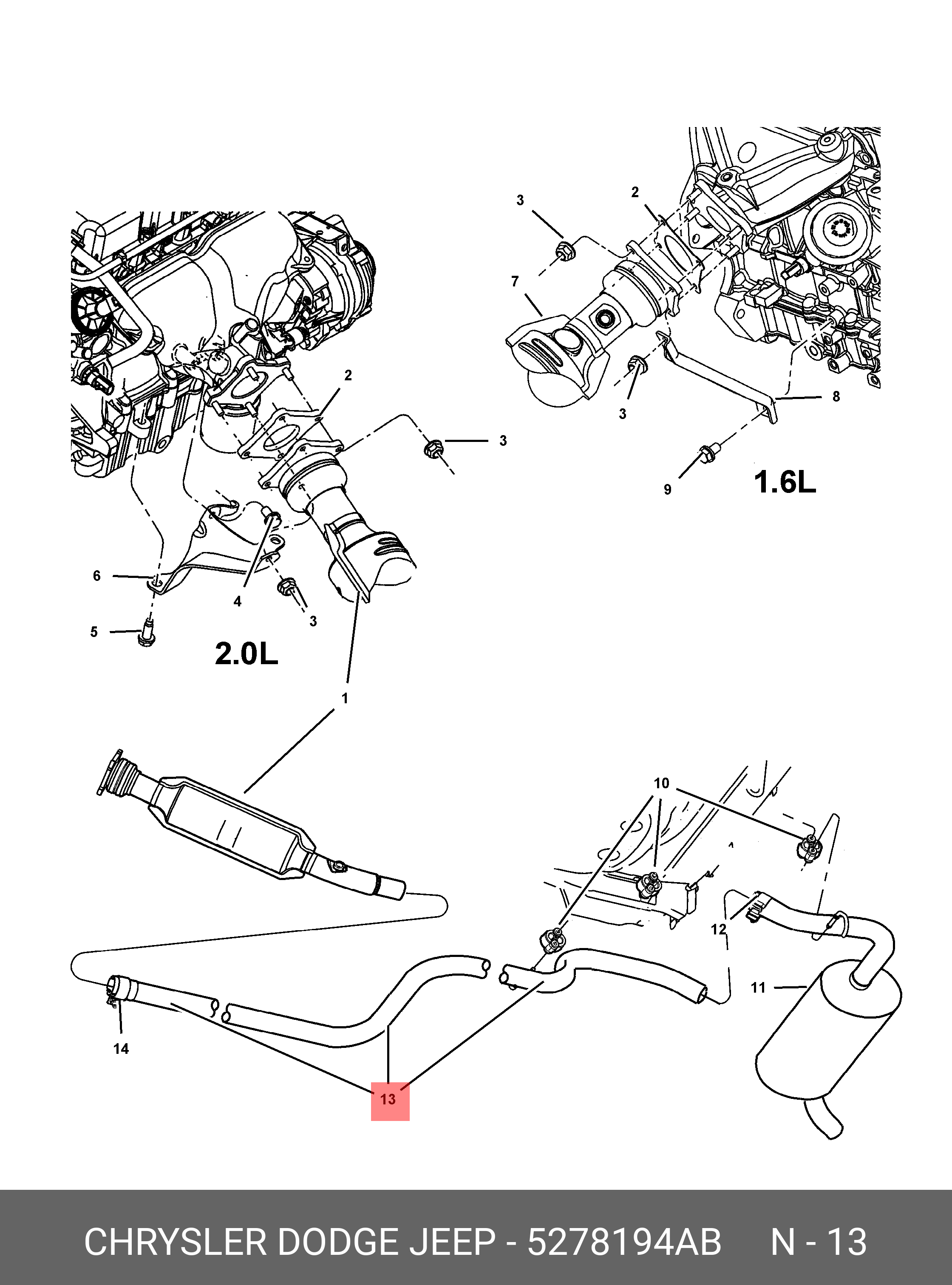 3
2
7
3
8
9
1.6L

2
3
6
4
3
5
2.0L

1

10
12
11
14
13

CHRYSLER DODGE JEEP - 5278194AB N - 13