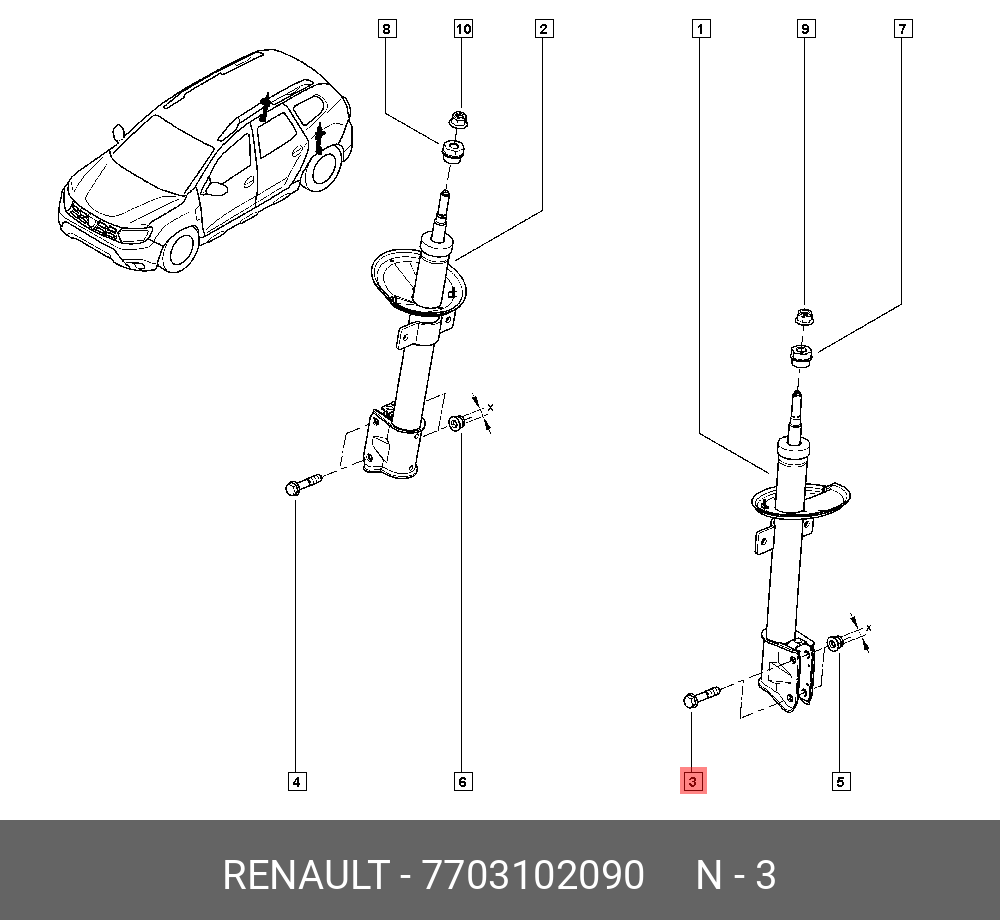 8
10
2
1
9
7
x
x
4
6
3
5

RENAULT - 7703102090 N - 3