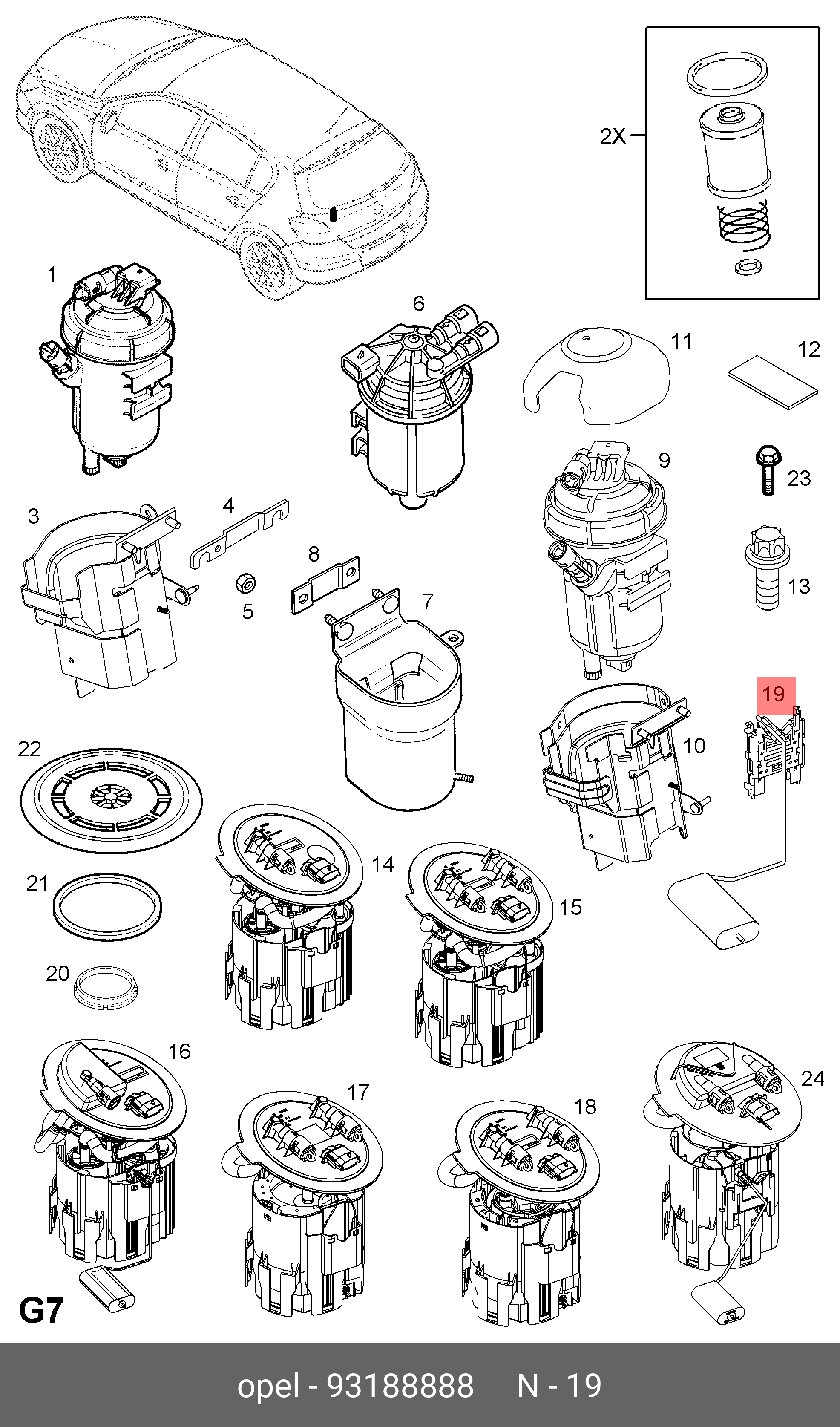 2X

1

6

11

12

9

23

3

4

8

5

7

13

19

22

10

14

15

21

20

16

17

18

24

G7

opel - 93188888 N - 19