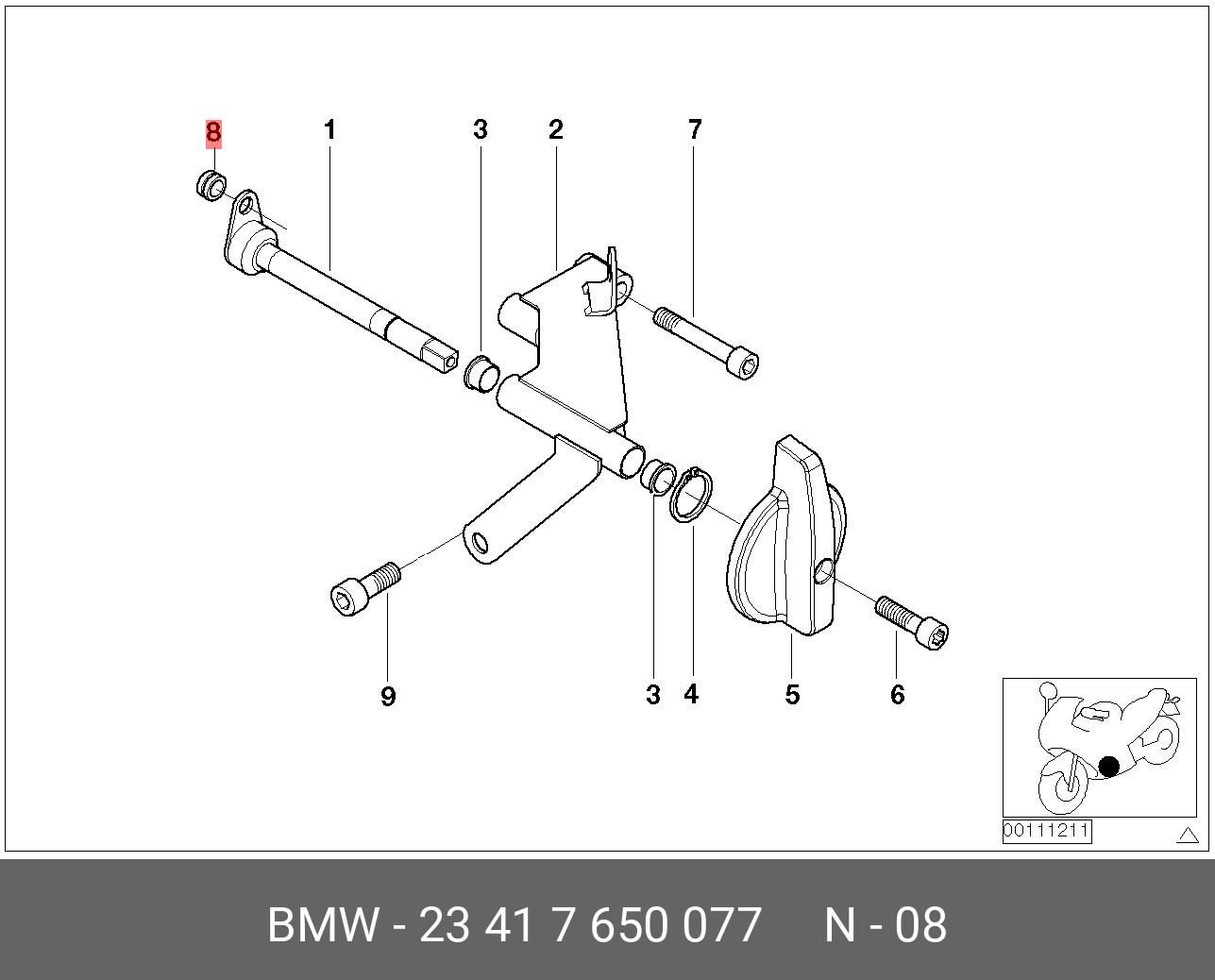 8
1
3
2
7
9
3
4
5
6
00111211

BMW - 23 41 7 650 077 N - 08