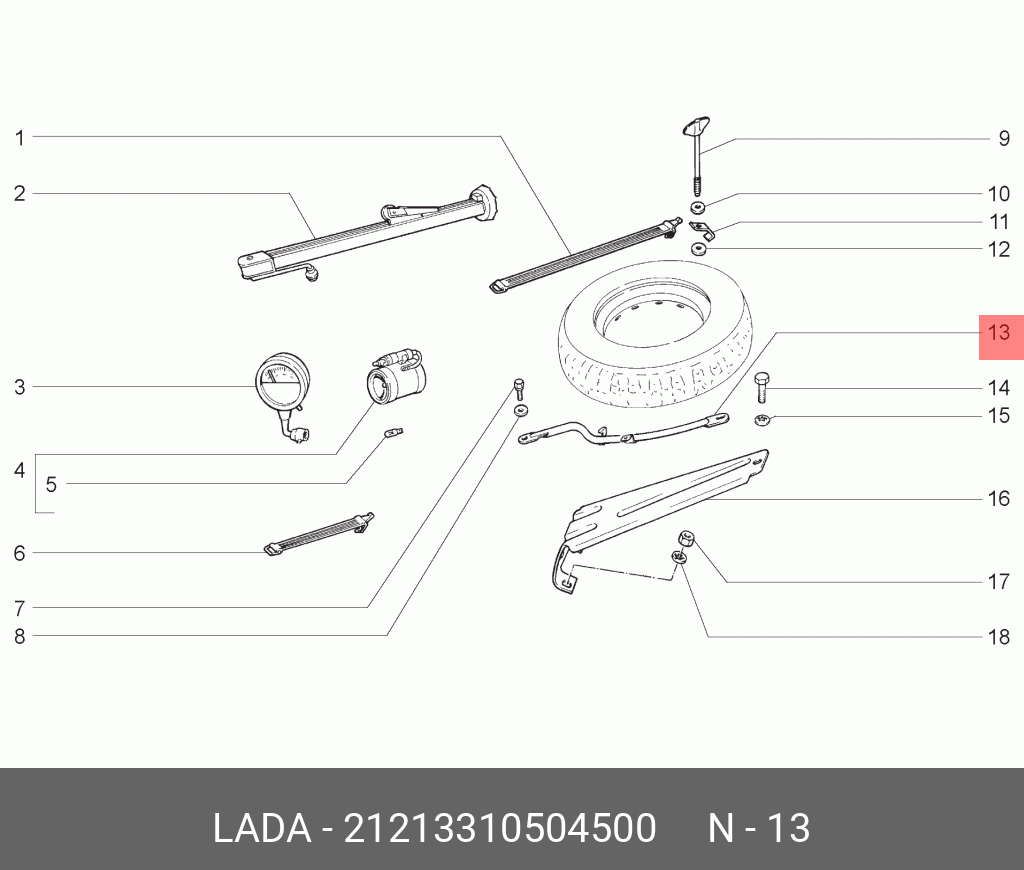 1
2
3
4
5
6
7
8
9
10
11
12
13
14
15
16
17
18

LADA - 21213310504500 N - 13