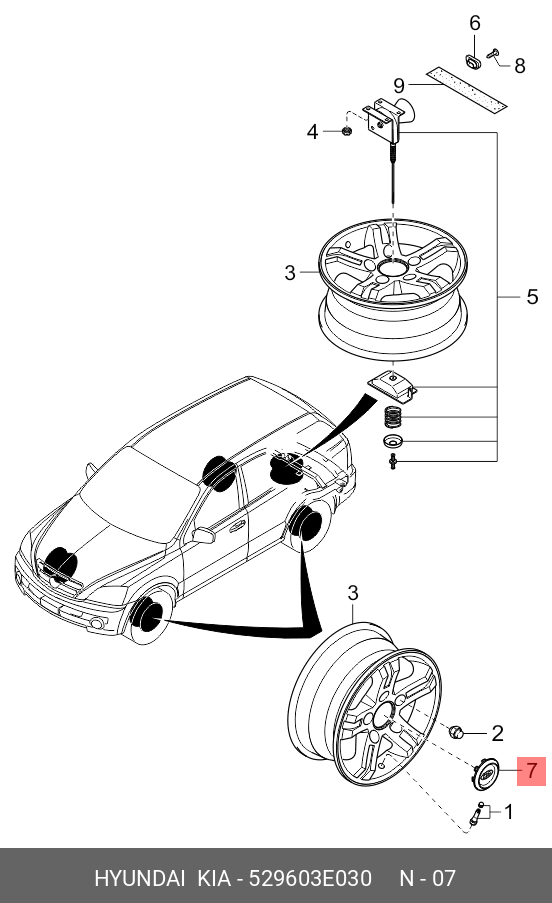 6
8
9
4
3
5
3
2
7
1
HYUNDAI KIA - 529603E030 N - 07