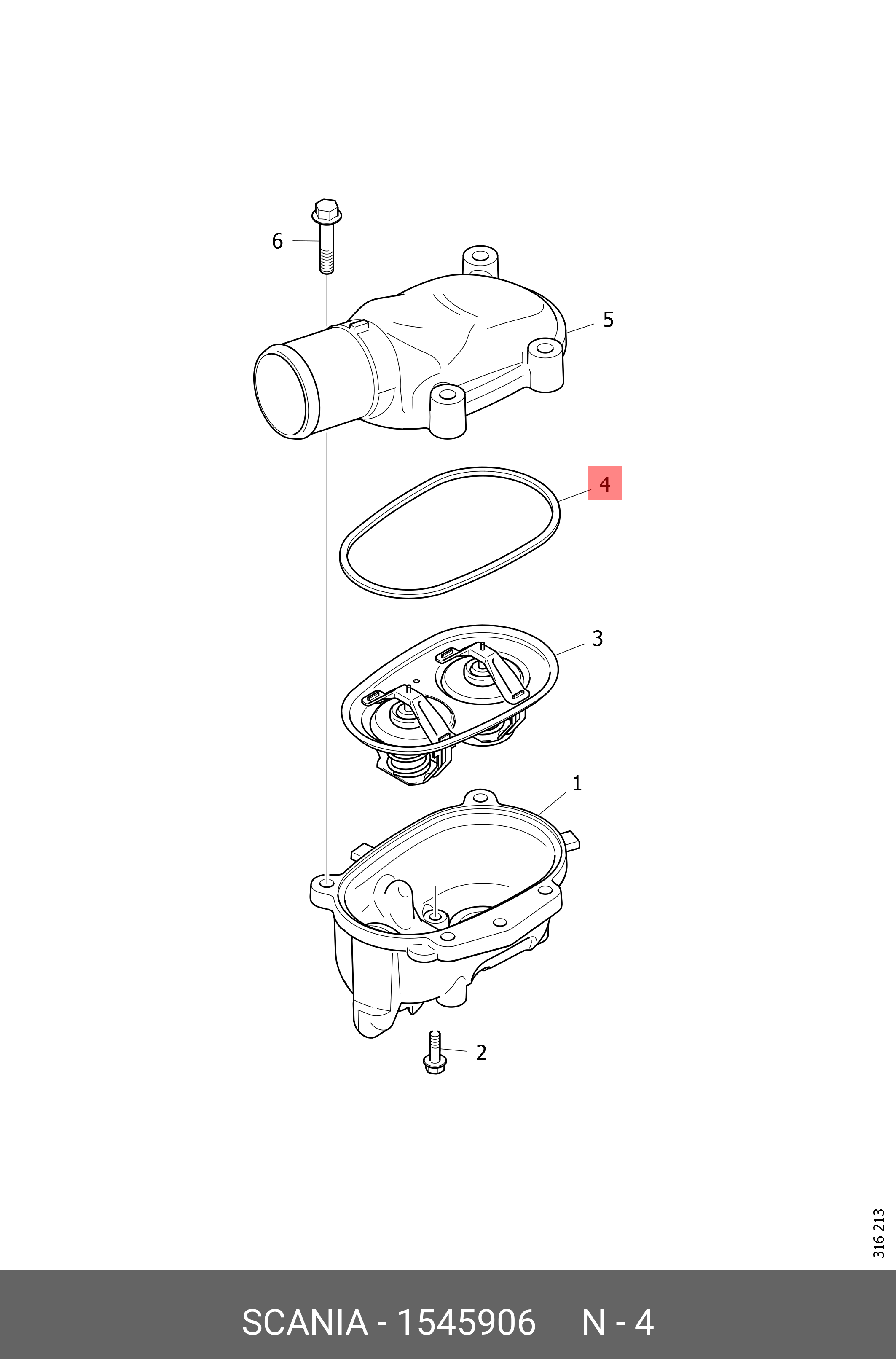 6

5

4

3

1

2

316 213

SCANIA - 1545906 N - 4