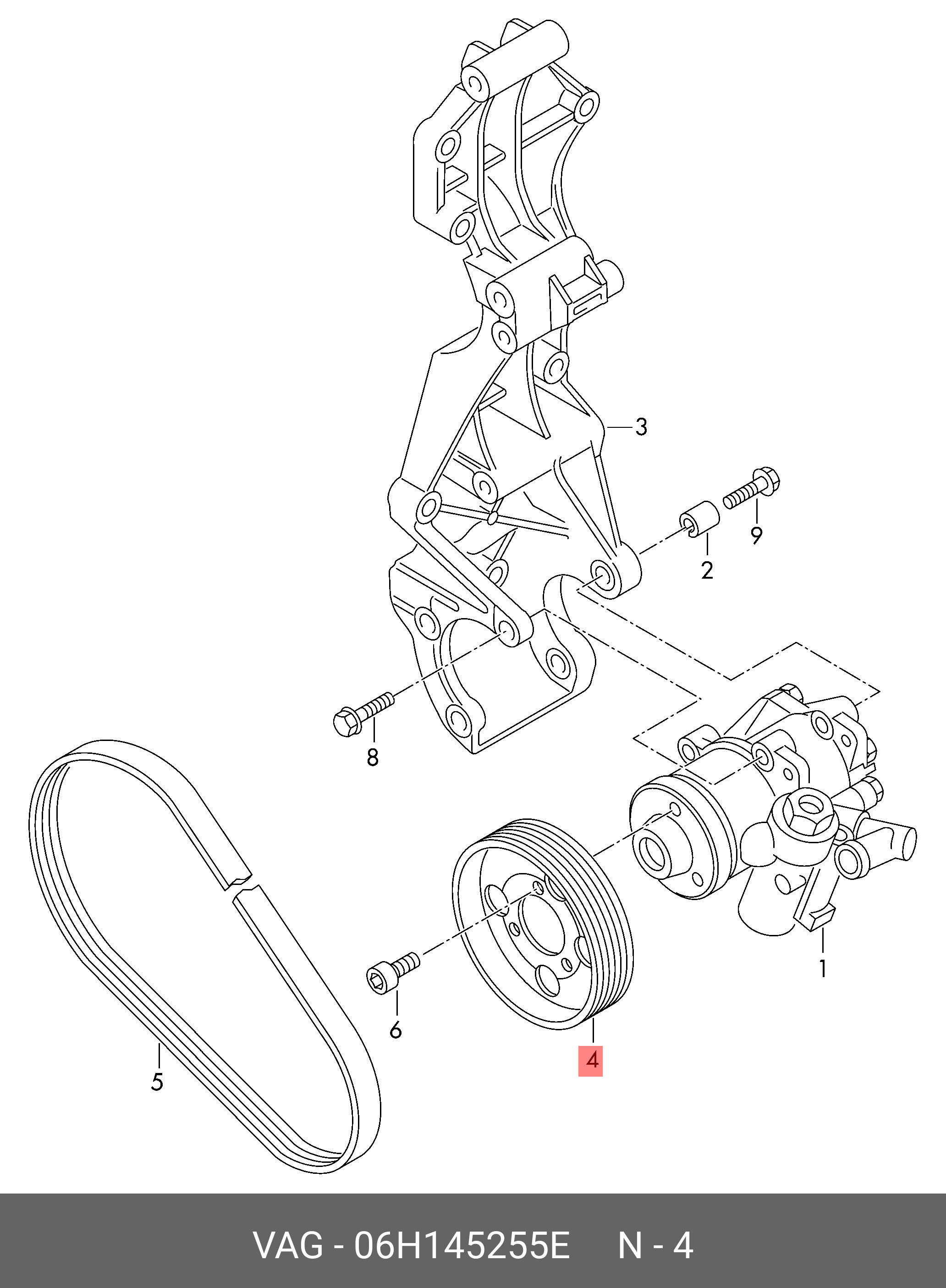 3

9

2

8

1

6

4

5

VAG - 06H145255E N - 4