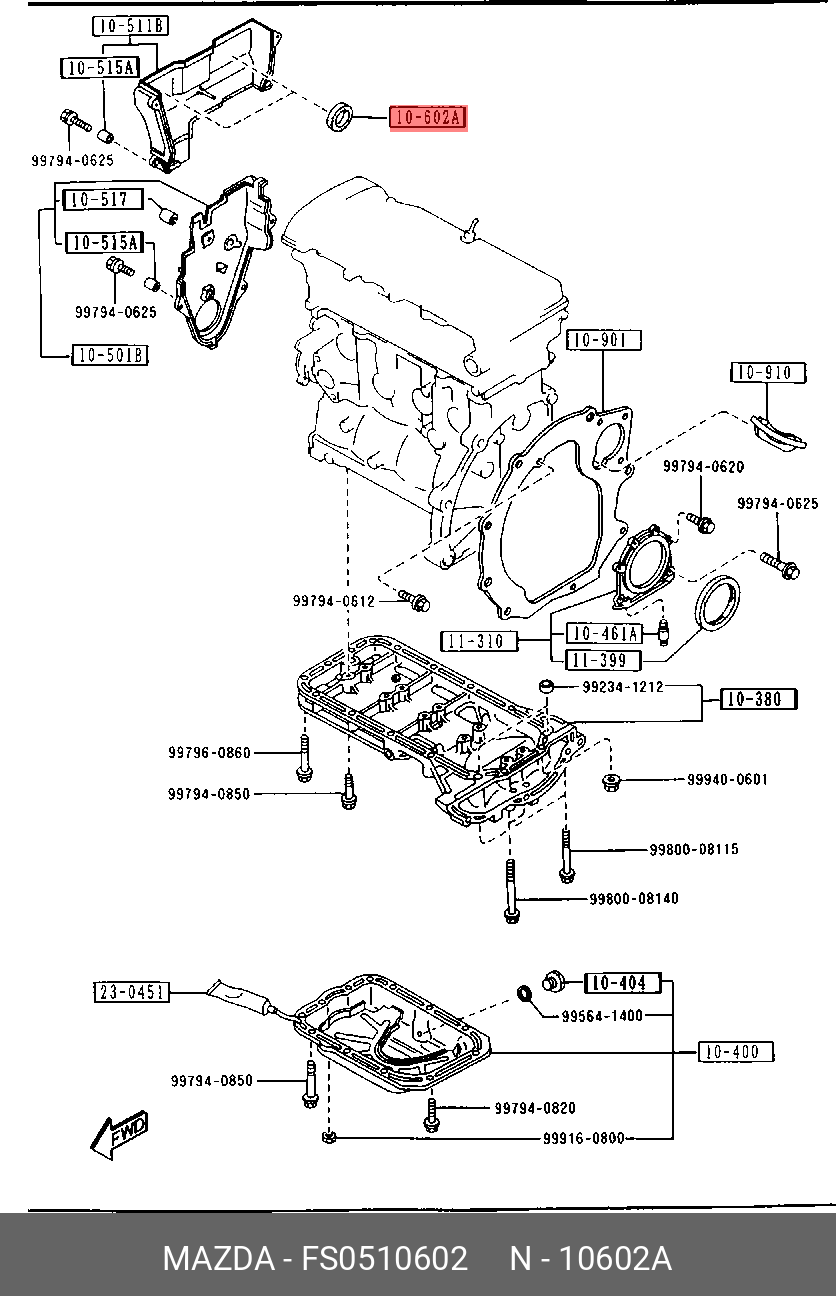 10-511B
10-515A
10-602A
99794-0625
10-517
10-515A
99794-0625
10-501B
10-901
10-910
99794-0620
99794-0625
99794-0612
11-310
10-461A
11-399
99234-1212
10-380
99796-0860
99794-0850
99940-0601
99800-08115
99800-08140
23-0451
10-404
99564-1400
10-400
99794-0850
99794-0820
99916-0800
FWD
MAZDA - FS0510602 N - 10602A