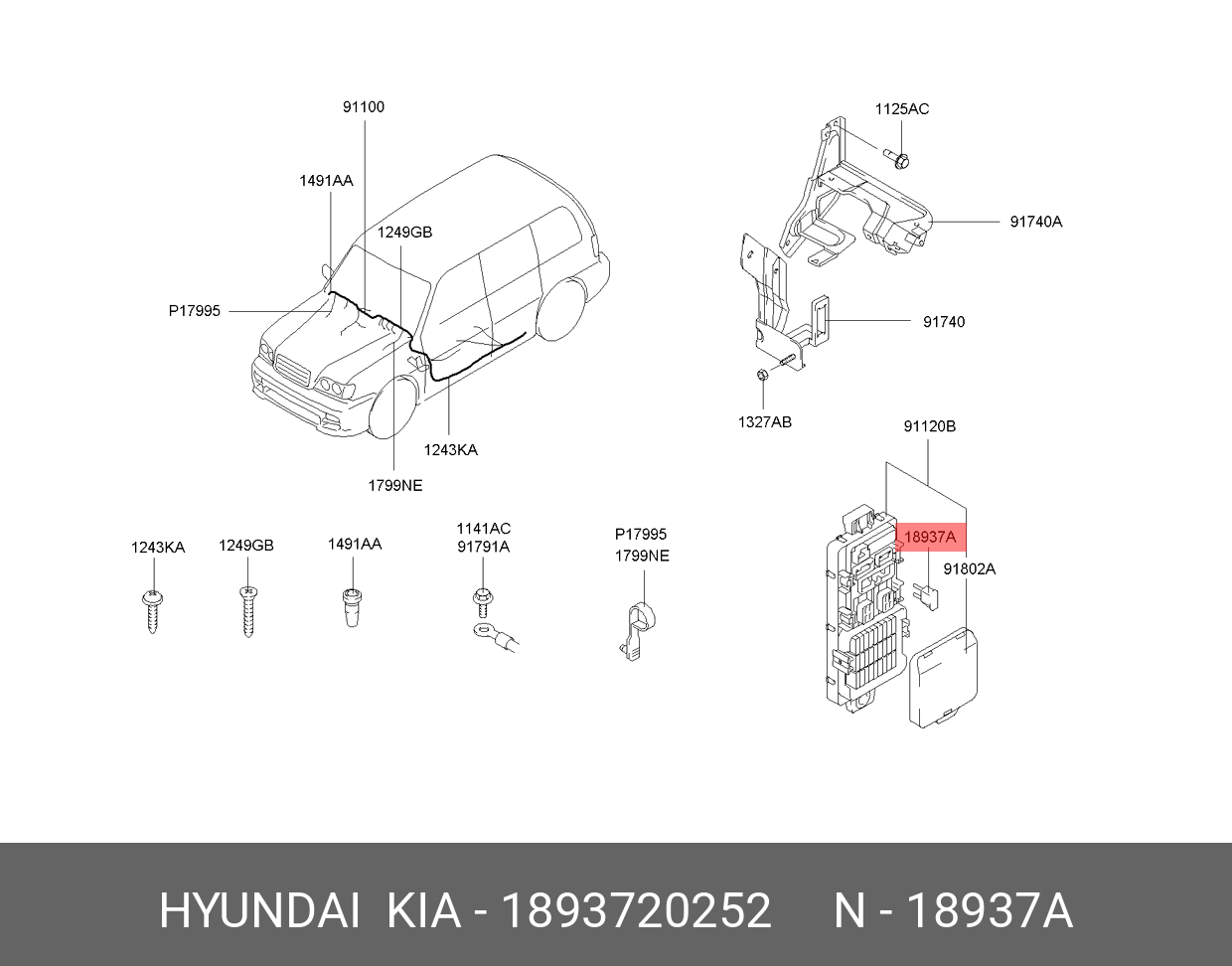 91100
1491AA
1249GB
P17995
1243KA
1799NE
1125AC
91740A
91740
1327AB
91120B
18937A
91802A
1243KA
1249GB
1491AA
1141AC
91791A
P17995
1799NE

HYUNDAI KIA - 1893720252 N - 18937A