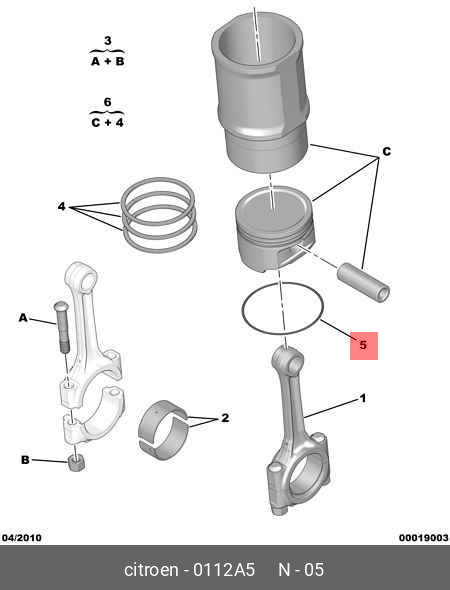 3
A + B

6
C + 4

C

4

A

5

1

2

B

04/2010

00019003

citroen - 0112A5 N - 05