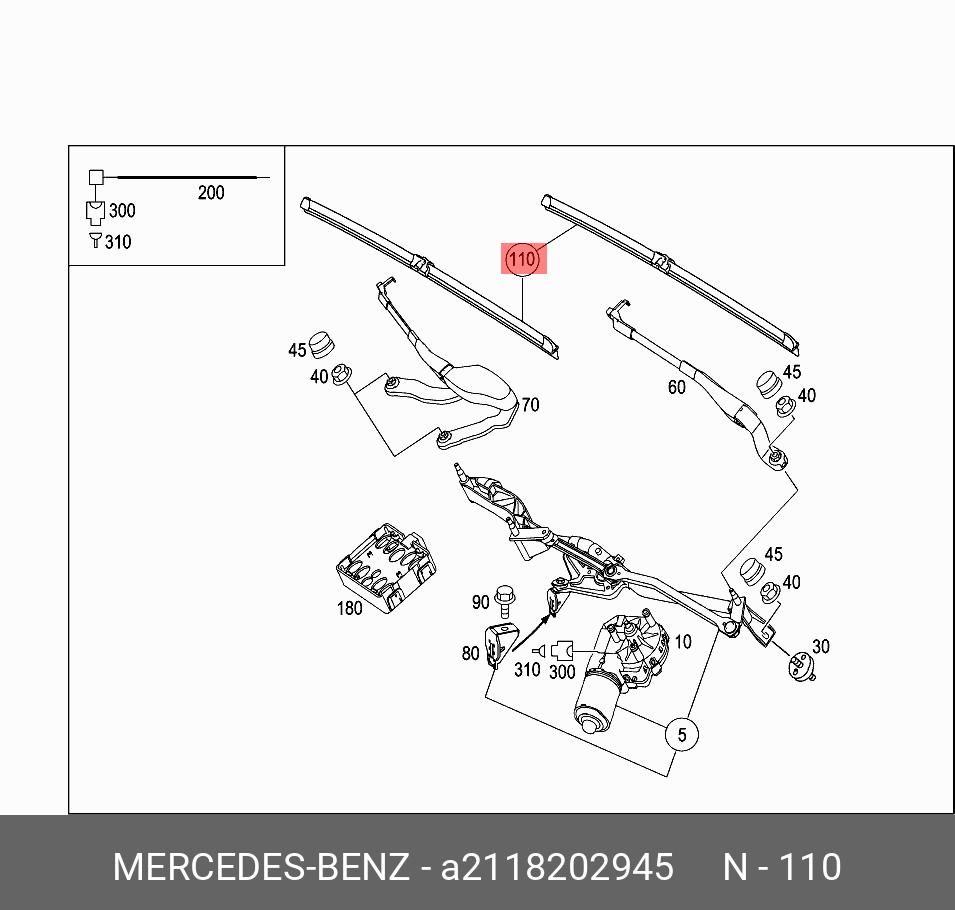 200
300
310
110
45
40
70
60
45
40
45
40
180
90
80
310
300
10
30
5

MERCEDES-BENZ - a2118202945 N - 110