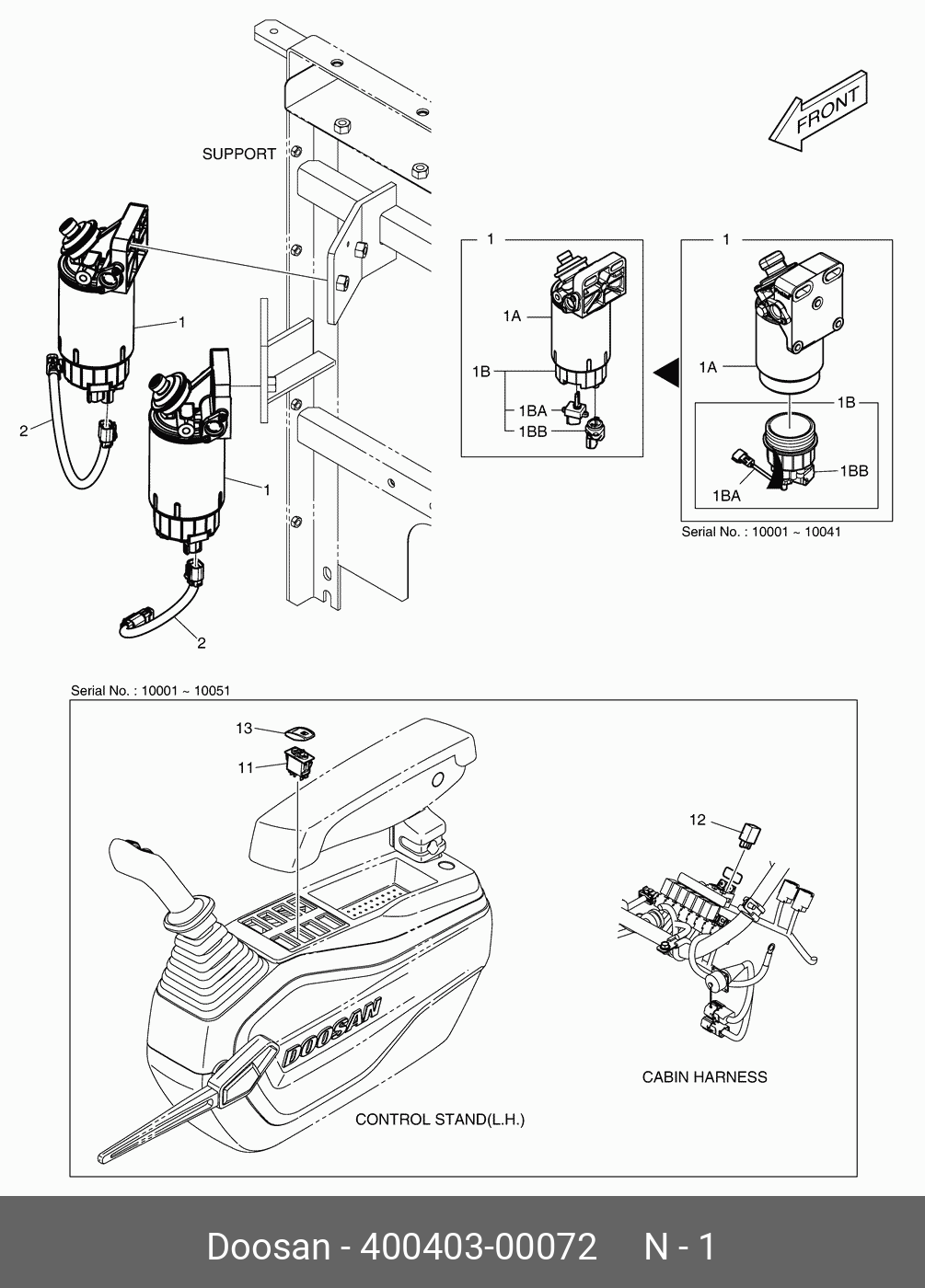 SUPPORT

FRONT

1

2

1

2

1

1A

1B

1BA

1BB

1

1A

1B

1BB

1BA

Serial No. : 10001 ~ 10041

Serial No. : 10001 ~ 10051

13

11

12

DOOSAN

CABIN HARNESS

CONTROL STAND(L.H.)

Doosan - 400403-00072 N - 1