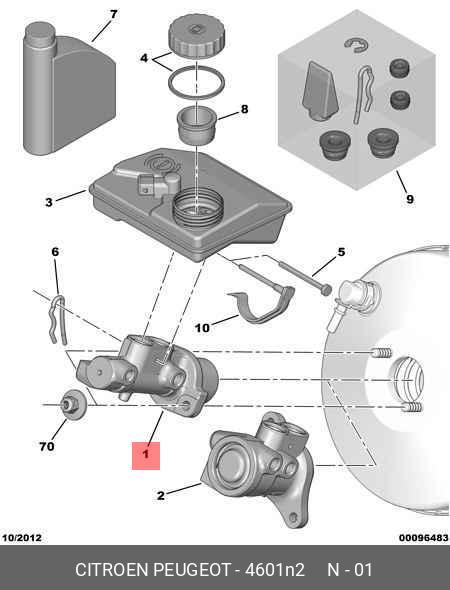 7
4
8
9
3
6
5
10
70
1
2
10/2012
00096483
CITROEN PEUGEOT - 4601n2 N - 01