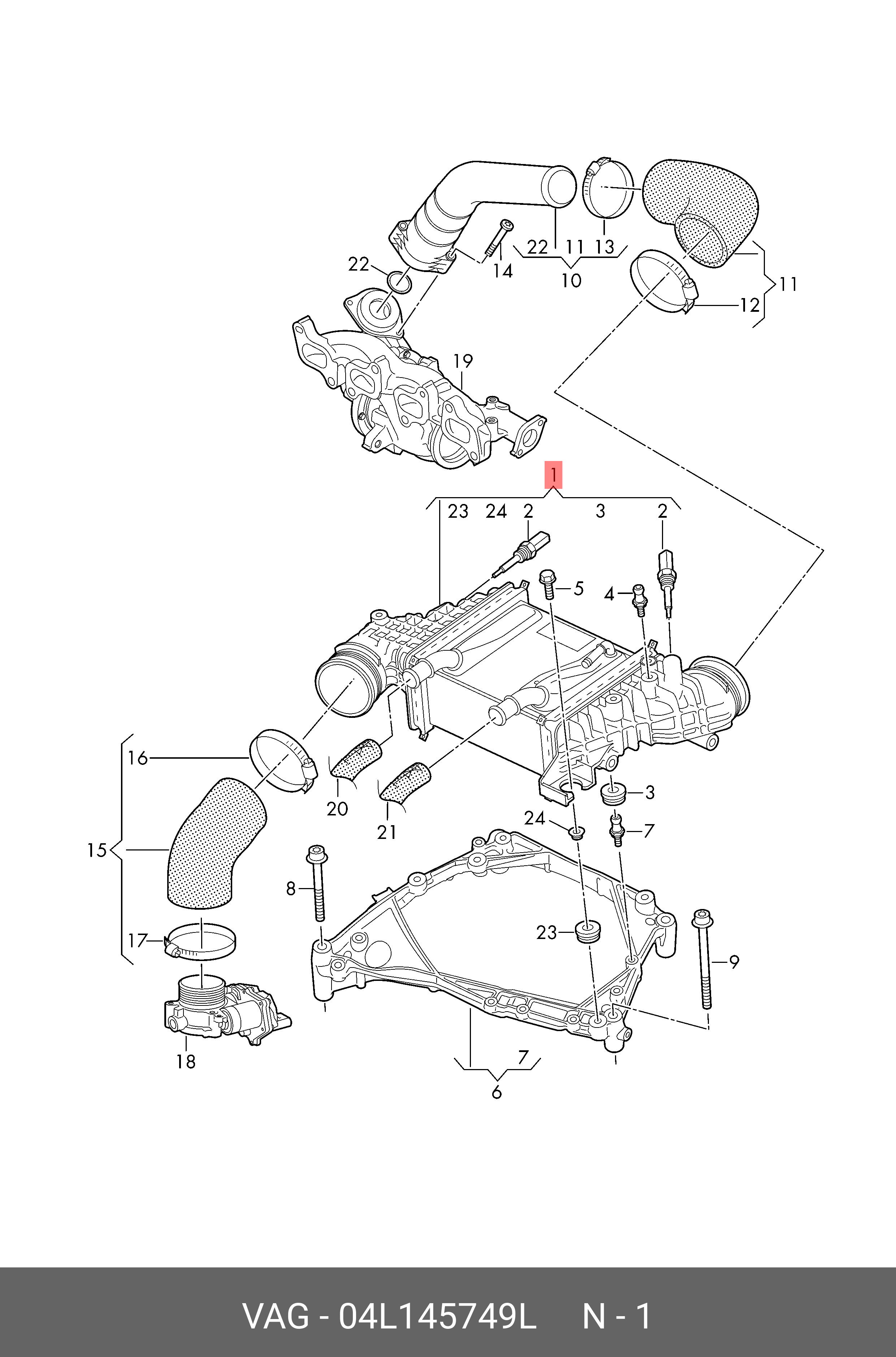 22 11 13
14
10
22
11
12
19
1
23 24 2 3 2
5
4
16
20
21
3
24
7
15
8
23
9
17
18
7
6

VAG - 04L145749L N - 1